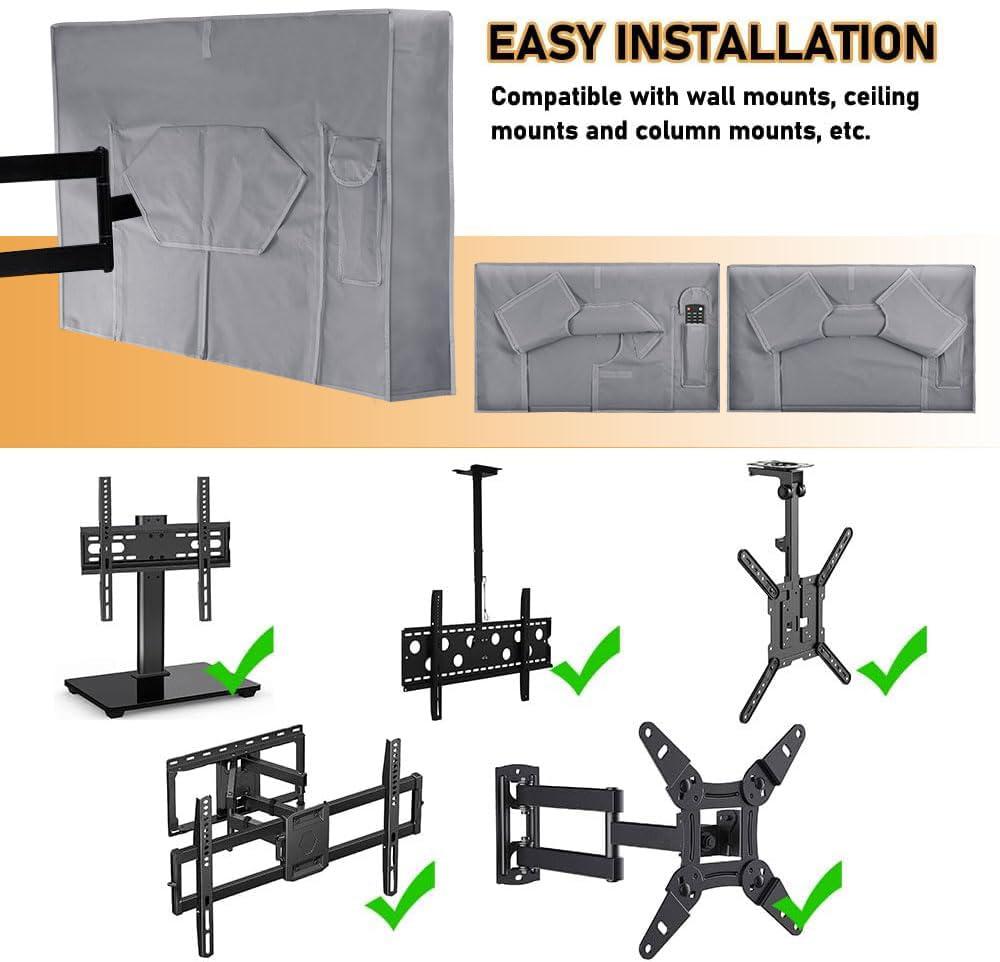 EASY INSTALLATION

Compatible with wall mounts, ceiling mounts and column mounts, etc.