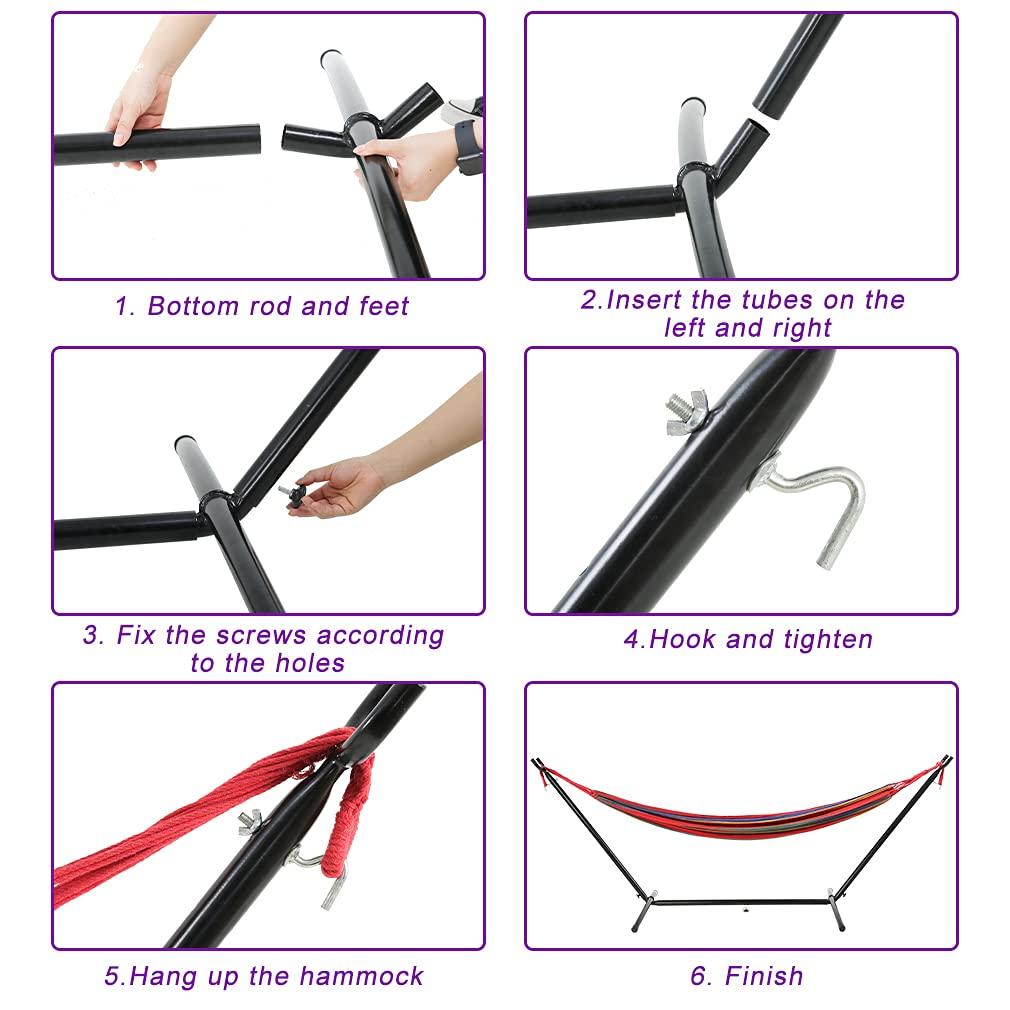 1. Bottom rod and feet

2.Insert the tubes on the left and right

3. Fix the screws according to the holes

4.Hook and tighten

5.Hang up the hammock

6. Finish