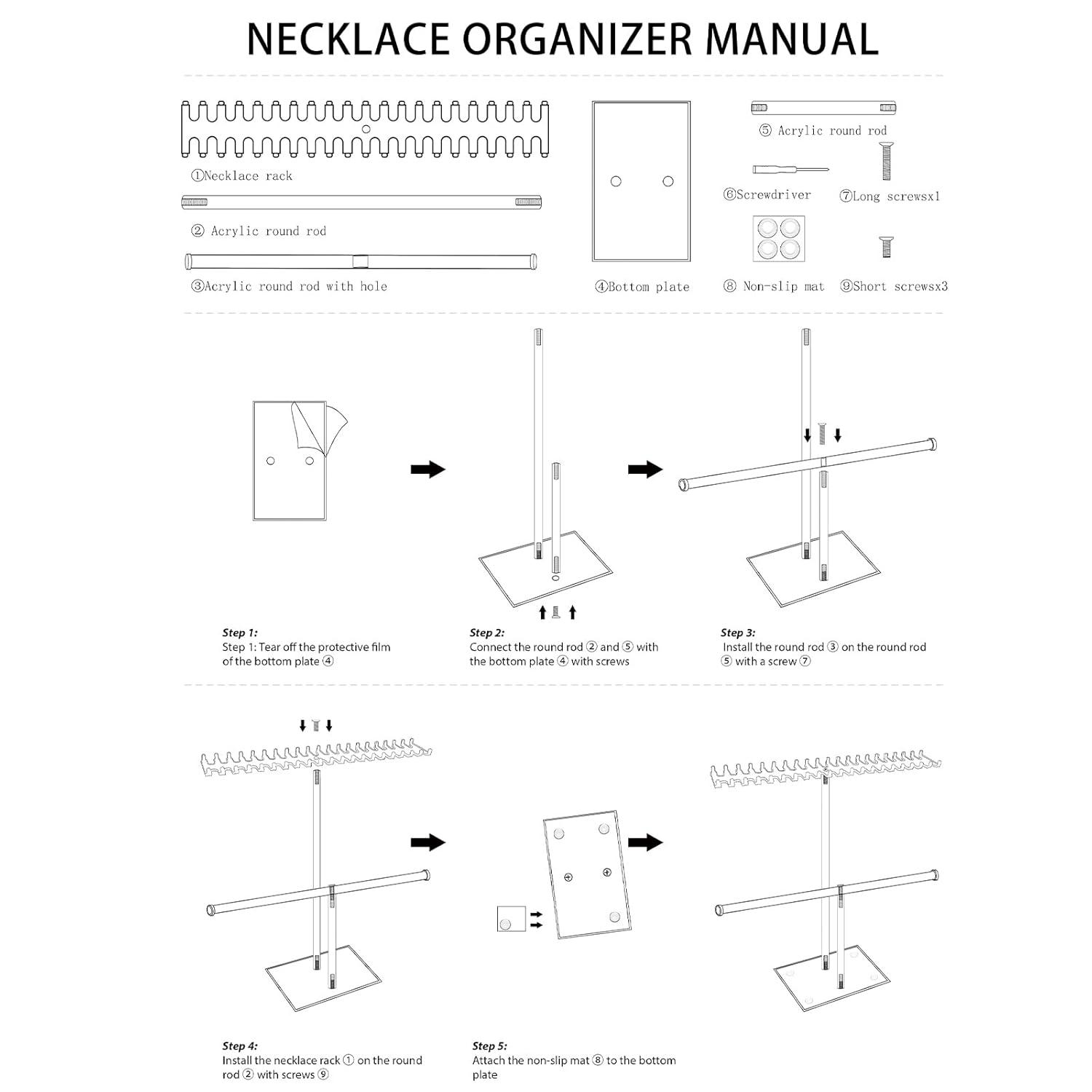 NECKLACE ORGANIZER MANUAL

①Necklace rack

② Acrylic round rod

③Acrylic round rod with hole

④Bottom plate

⑤ Acrylic round rod

⑥Screwdriver

⑦Long screwsx1

⑧ Non-slip mat

⑨Short screwsx3

Step 1:
Step 1: Tear off the protective film of the bottom plate ④

Step 2:
Connect the round rod ② and ⑤ with the bottom plate ④ with screws

Step 3:
Install the round rod ③ on the round rod ⑤ with a screw ⑦

Step 4:
Install the necklace rack ① on the round rod ② with screws ⑨

Step 5:
Attach the non-slip mat ⑧ to the bottom plate