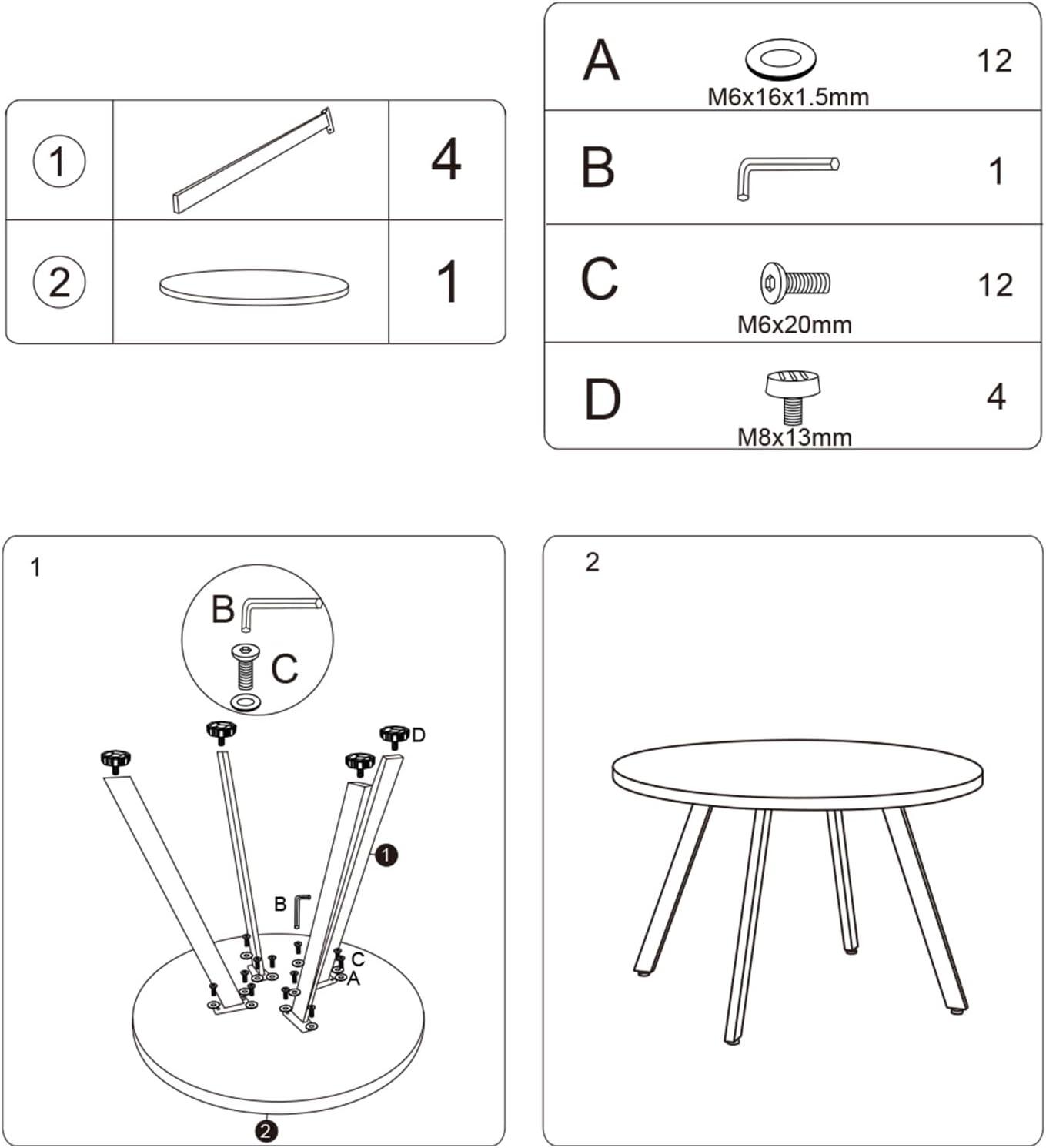 | ① | | 4 |
|---|---|---|
| ② | | 1 |

| A | M6x16x1.5mm | 12 |
|---|---|---|
| B | | 1 |
| C | M6x20mm | 12 |
| D | M8x13mm | 4 |

1

B

C

D

1

B

C

A

2

2