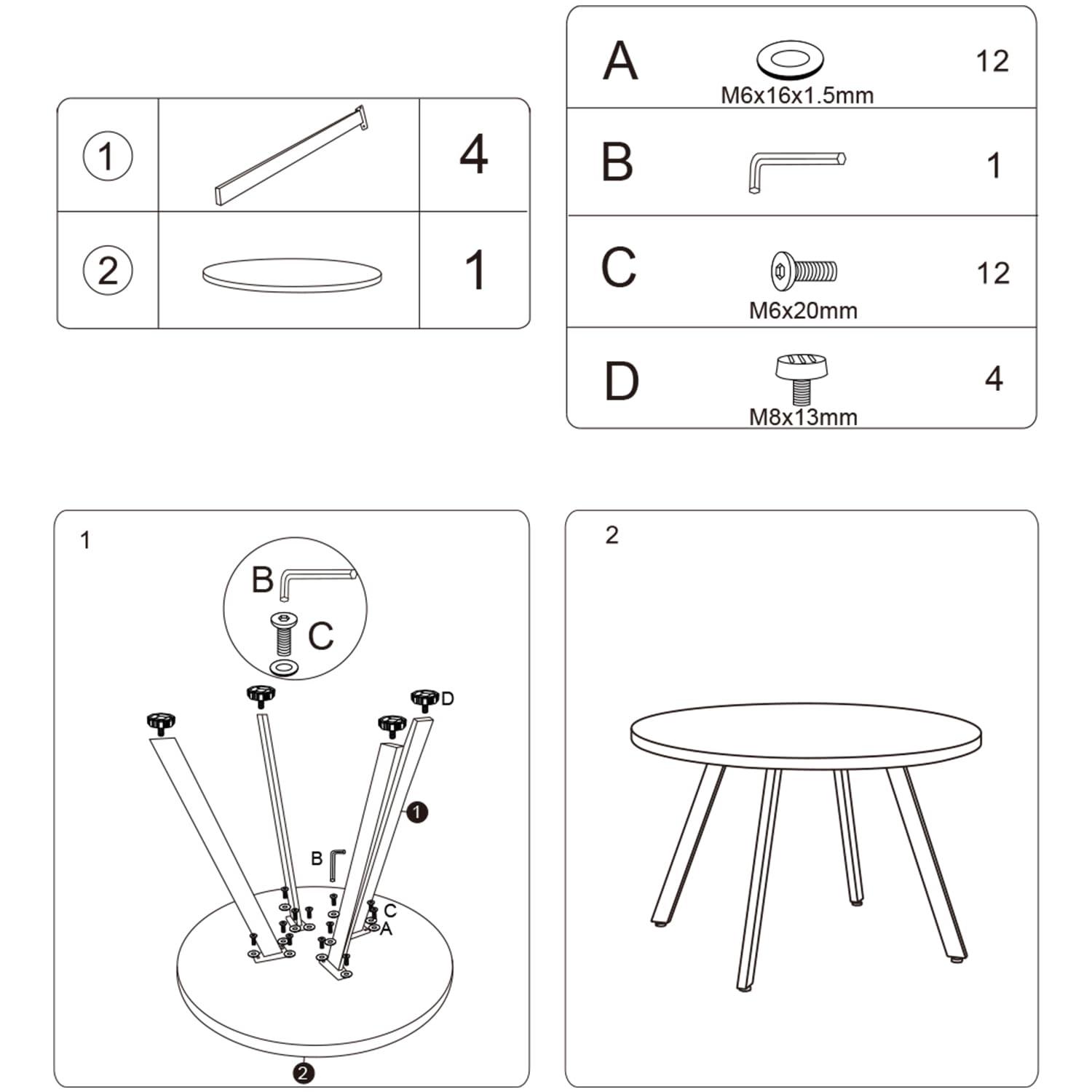 | ① | | 4 |
|---|---|---|
| ② | | 1 |

| A | M6x16x1.5mm | 12 |
|---|---|---|
| B | | 1 |
| C | M6x20mm | 12 |
| D | M8x13mm | 4 |

1

B

C

D

①

B

C

A

②

2