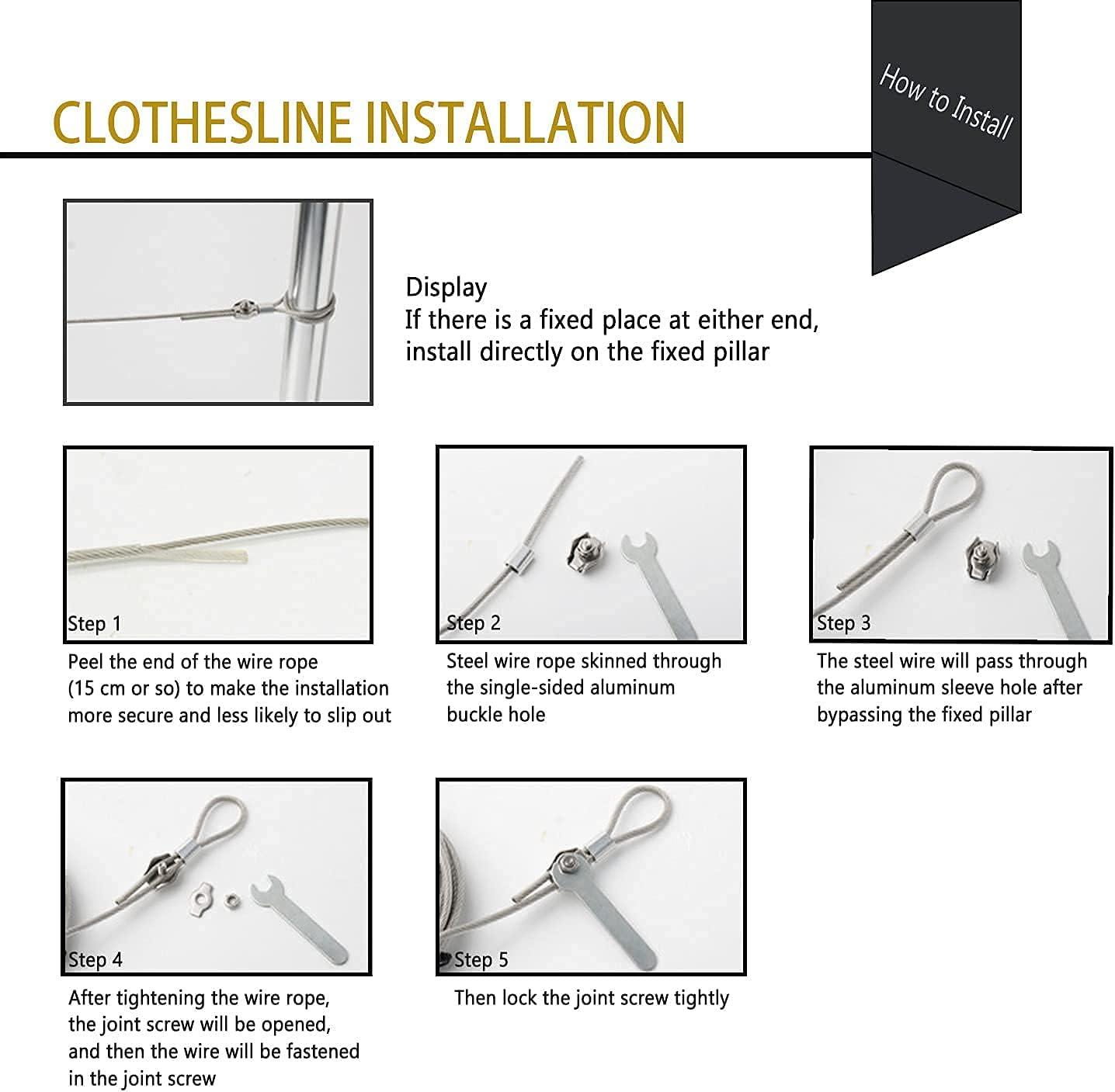 CLOTHESLINE INSTALLATION

How to Install

Display
If there is a fixed place at either end, install directly on the fixed pillar

Step 1

Peel the end of the wire rope (15 cm or so) to make the installation more secure and less likely to slip out

Step 2

Steel wire rope skinned through the single-sided aluminum buckle hole

Step 3

The steel wire will pass through the aluminum sleeve hole after bypassing the fixed pillar

Step 4

After tightening the wire rope, the joint screw will be opened, and then the wire will be fastened in the joint screw

Step 5

Then lock the joint screw tightly