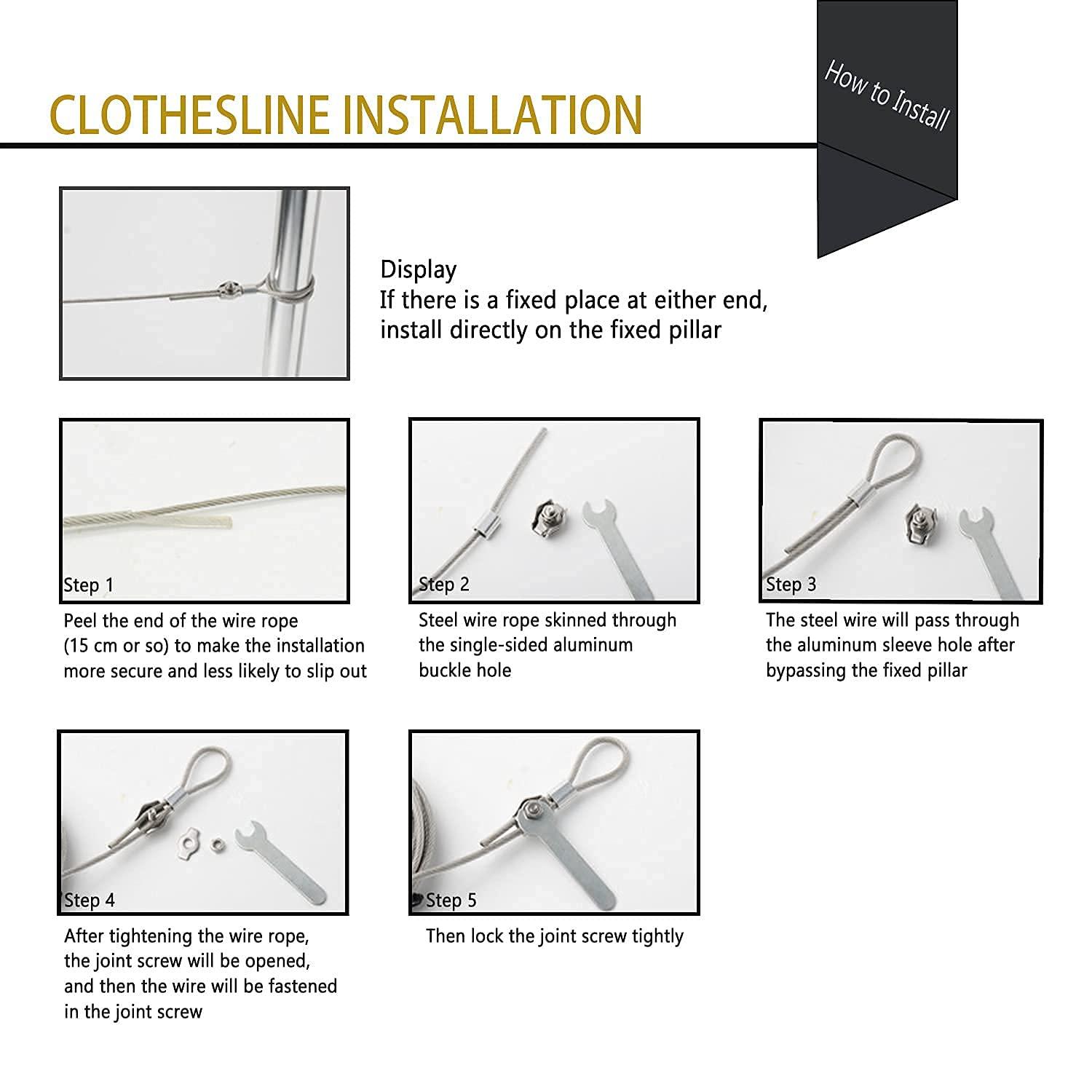 CLOTHESLINE INSTALLATION

How to Install

Display
If there is a fixed place at either end, install directly on the fixed pillar

Step 1
Peel the end of the wire rope (15 cm or so) to make the installation more secure and less likely to slip out

Step 2
Steel wire rope skinned through the single-sided aluminum buckle hole

Step 3
The steel wire will pass through the aluminum sleeve hole after bypassing the fixed pillar

Step 4
After tightening the wire rope, the joint screw will be opened, and then the wire will be fastened in the joint screw

Step 5
Then lock the joint screw tightly