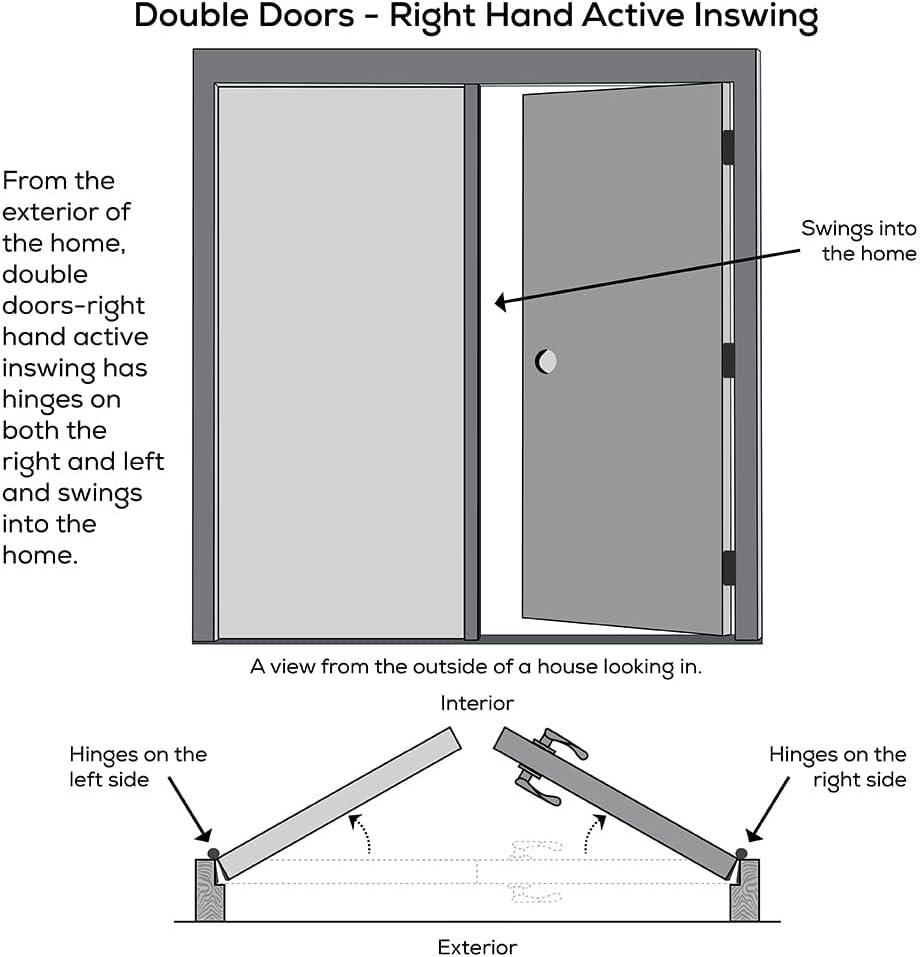 Double Doors - Right Hand Active Inswing

From the exterior of the home, double doors-right hand active inswing has hinges on both the right and left and swings into the home.

Swings into the home

A view from the outside of a house looking in.

Interior

Hinges on the left side

Hinges on the right side

Exterior