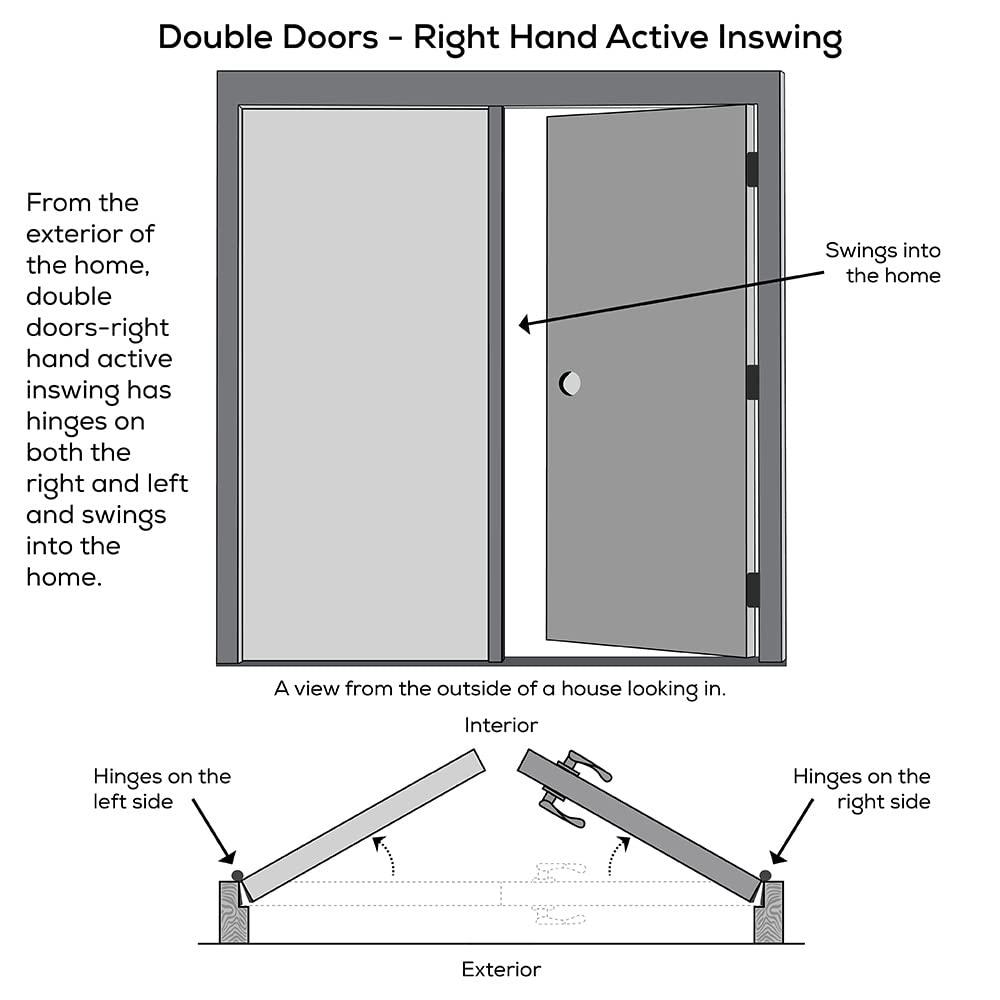 Double Doors - Right Hand Active Inswing

From the exterior of the home, double doors-right hand active inswing has hinges on both the right and left and swings into the home.

Swings into the home

A view from the outside of a house looking in.

Interior

Hinges on the left side

Hinges on the right side

Exterior