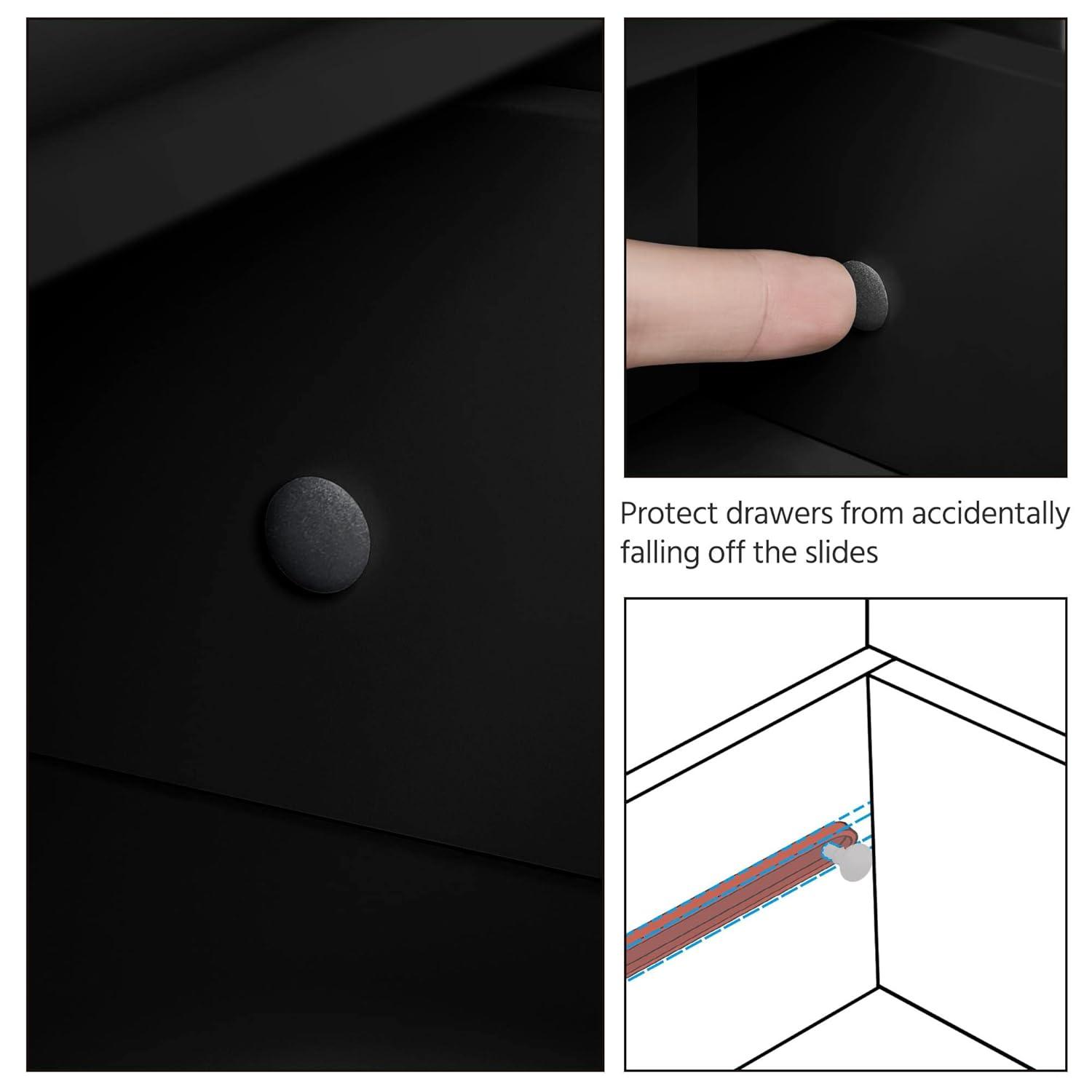 Protect drawers from accidentally falling off the slides