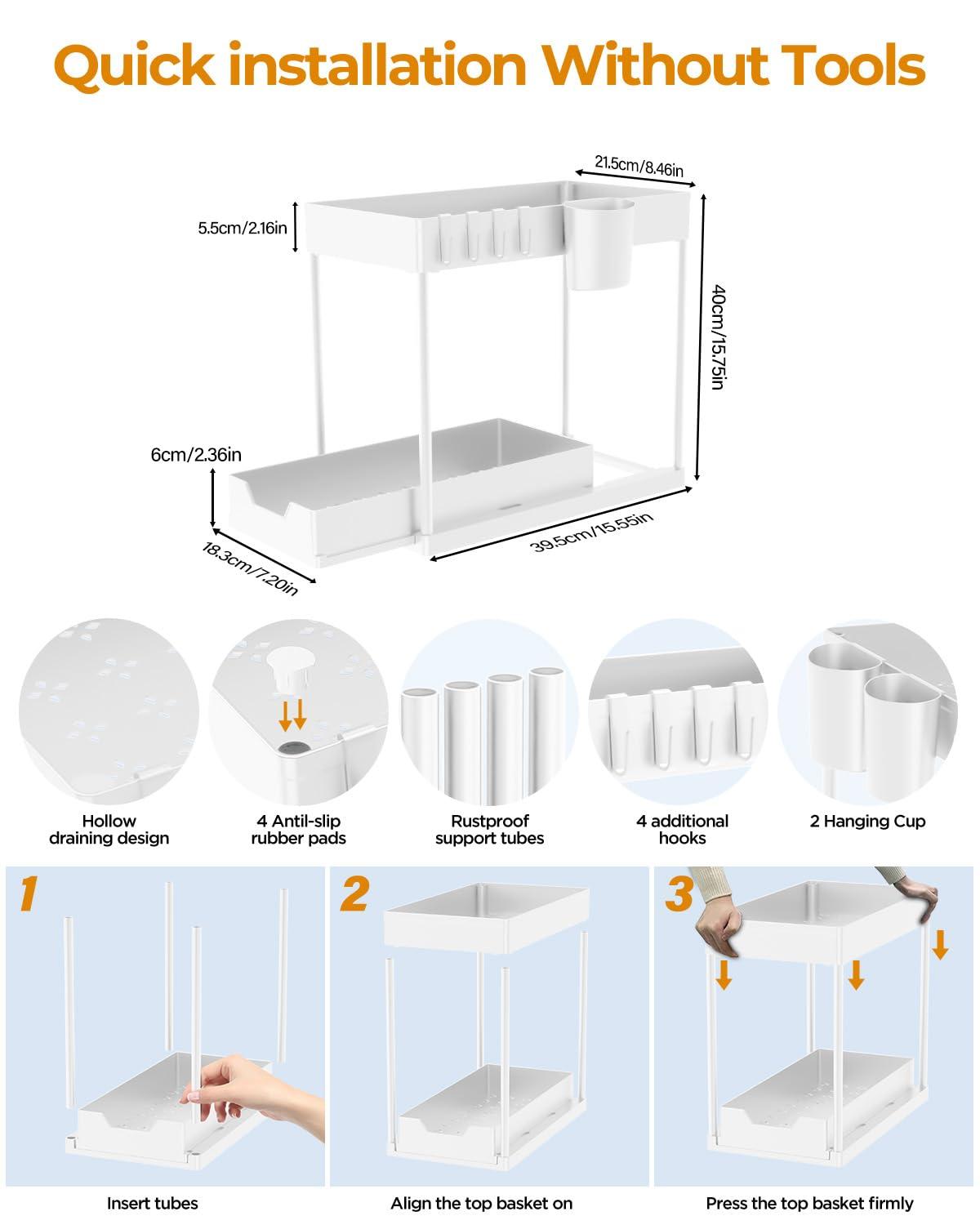 Quick installation Without Tools

21.5cm/8.46in

5.5cm/2.16in

40cm/15.75in

6cm/2.36in

18.3cm/7.20in

39.5cm/15.55in

Hollow draining design

4 Antil-slip rubber pads

Rustproof support tubes

4 additional hooks

2 Hanging Cup

1

Insert tubes

2

Align the top basket on

3

Press the top basket firmly