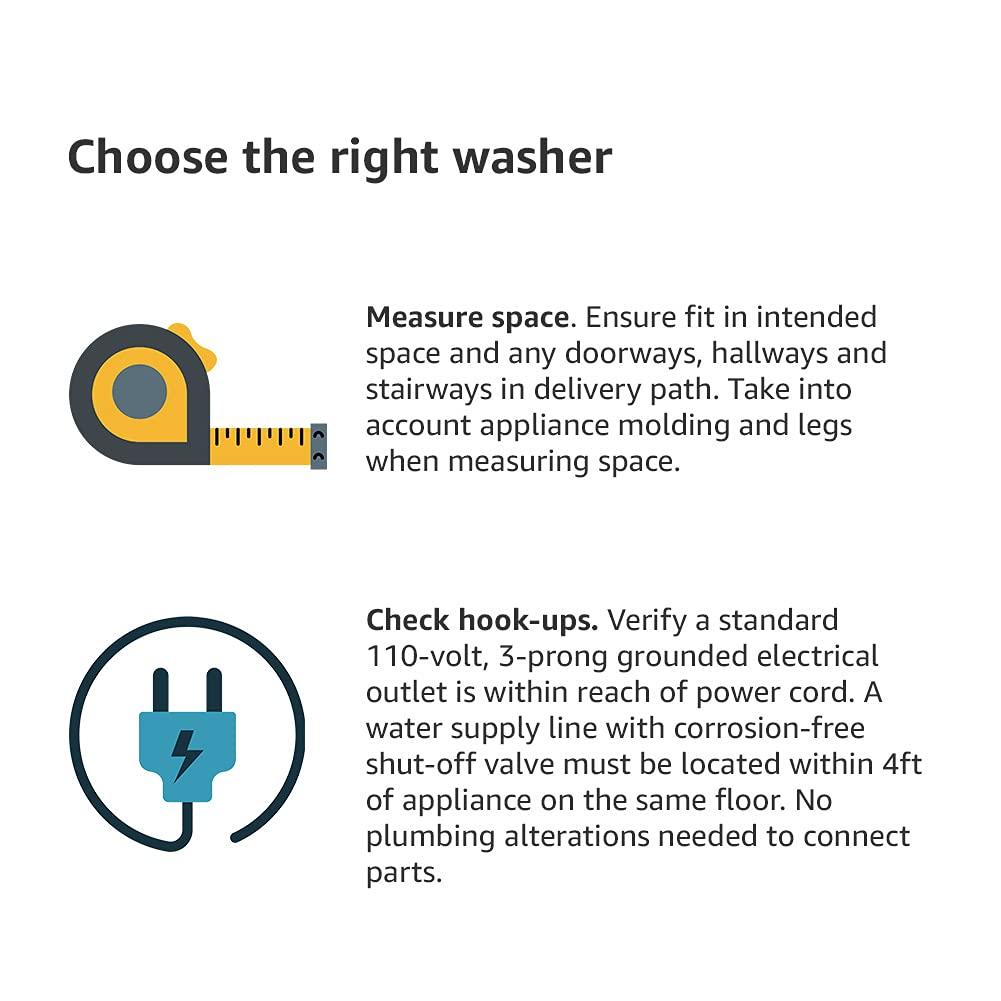 Choose the right washer

Measure space. Ensure fit in intended space and any doorways, hallways and stairways in delivery path. Take into account appliance molding and legs when measuring space.

Check hook-ups. Verify a standard 110-volt, 3-prong grounded electrical outlet is within reach of power cord. A water supply line with corrosion-free shut-off valve must be located within 4ft of appliance on the same floor. No plumbing alterations needed to connect parts.