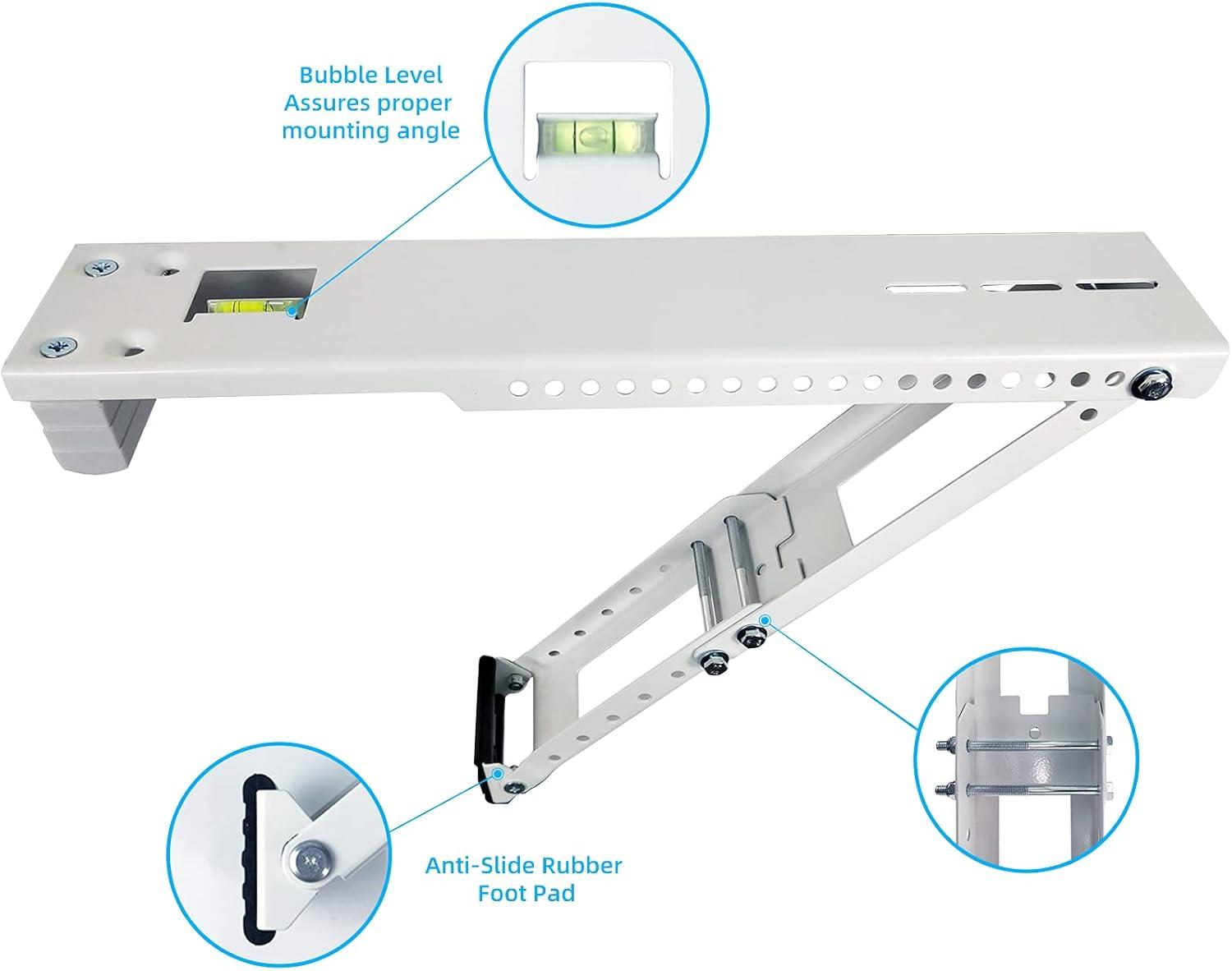 Bubble Level
Assures proper
mounting angle

Anti-Slide Rubber
Foot Pad