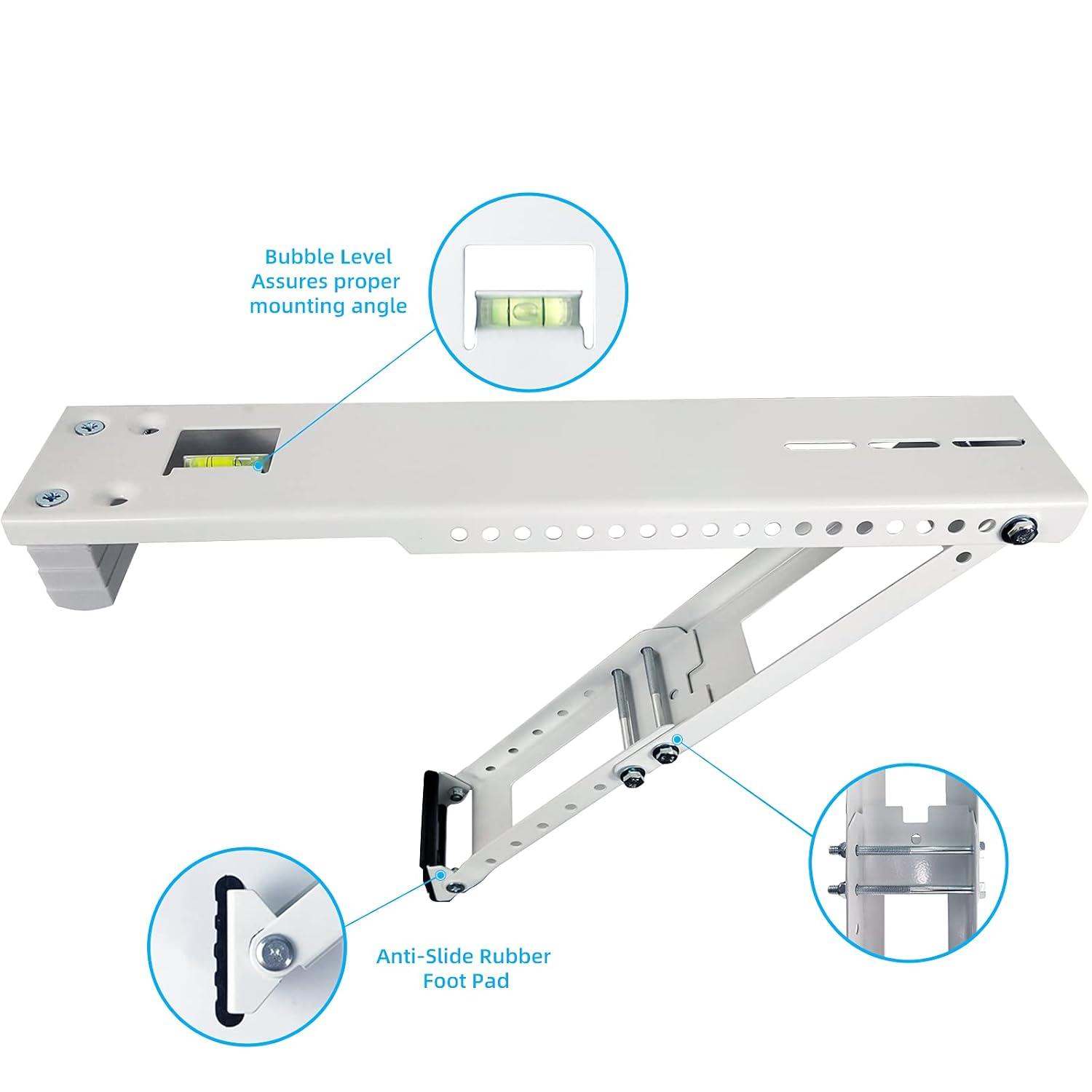 Bubble Level
Assures proper
mounting angle

Anti-Slide Rubber
Foot Pad