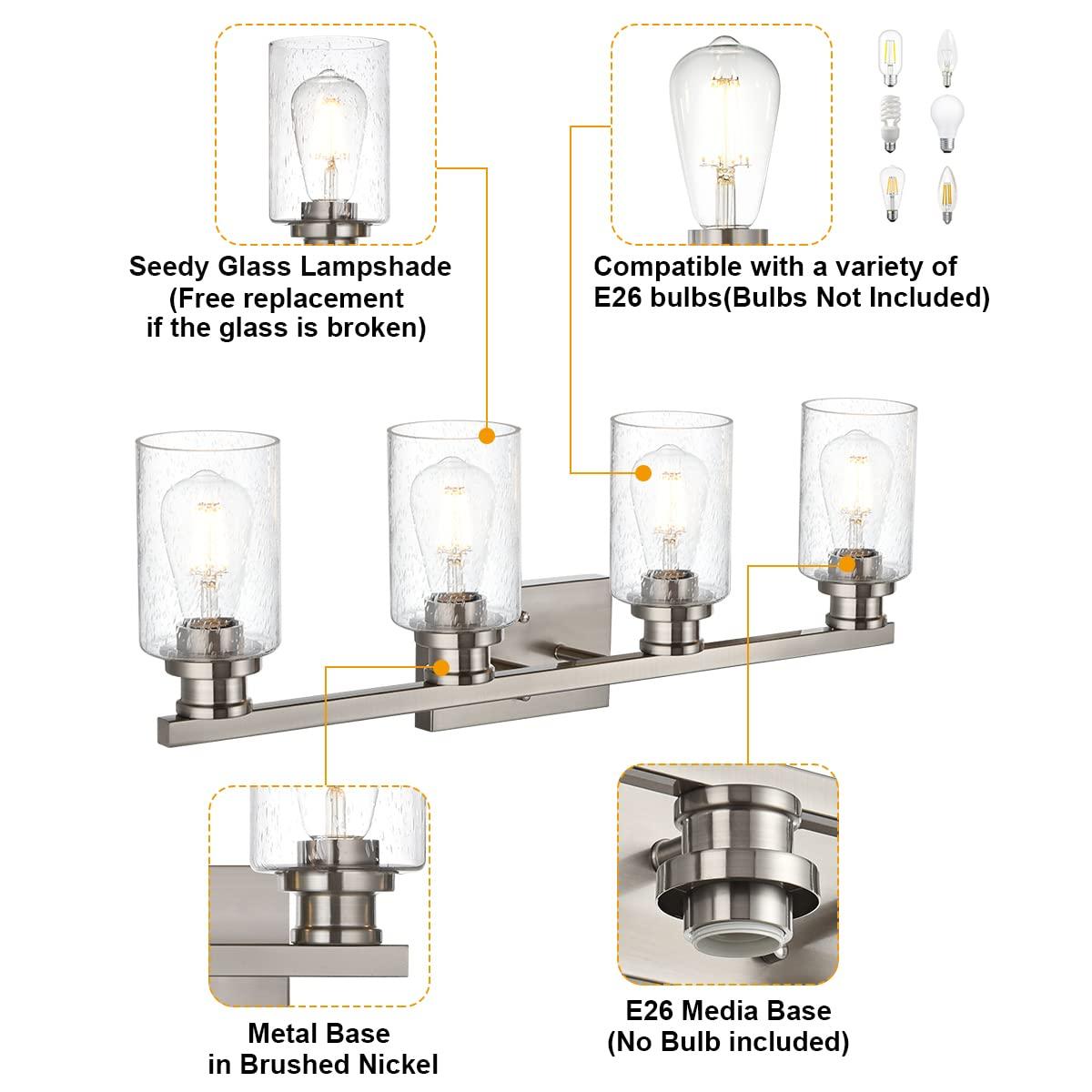 Seedy Glass Lampshade
(Free replacement
if the glass is broken)

Compatible with a variety of
E26 bulbs(Bulbs Not Included)

Metal Base
in Brushed Nickel

E26 Media Base
(No Bulb included)