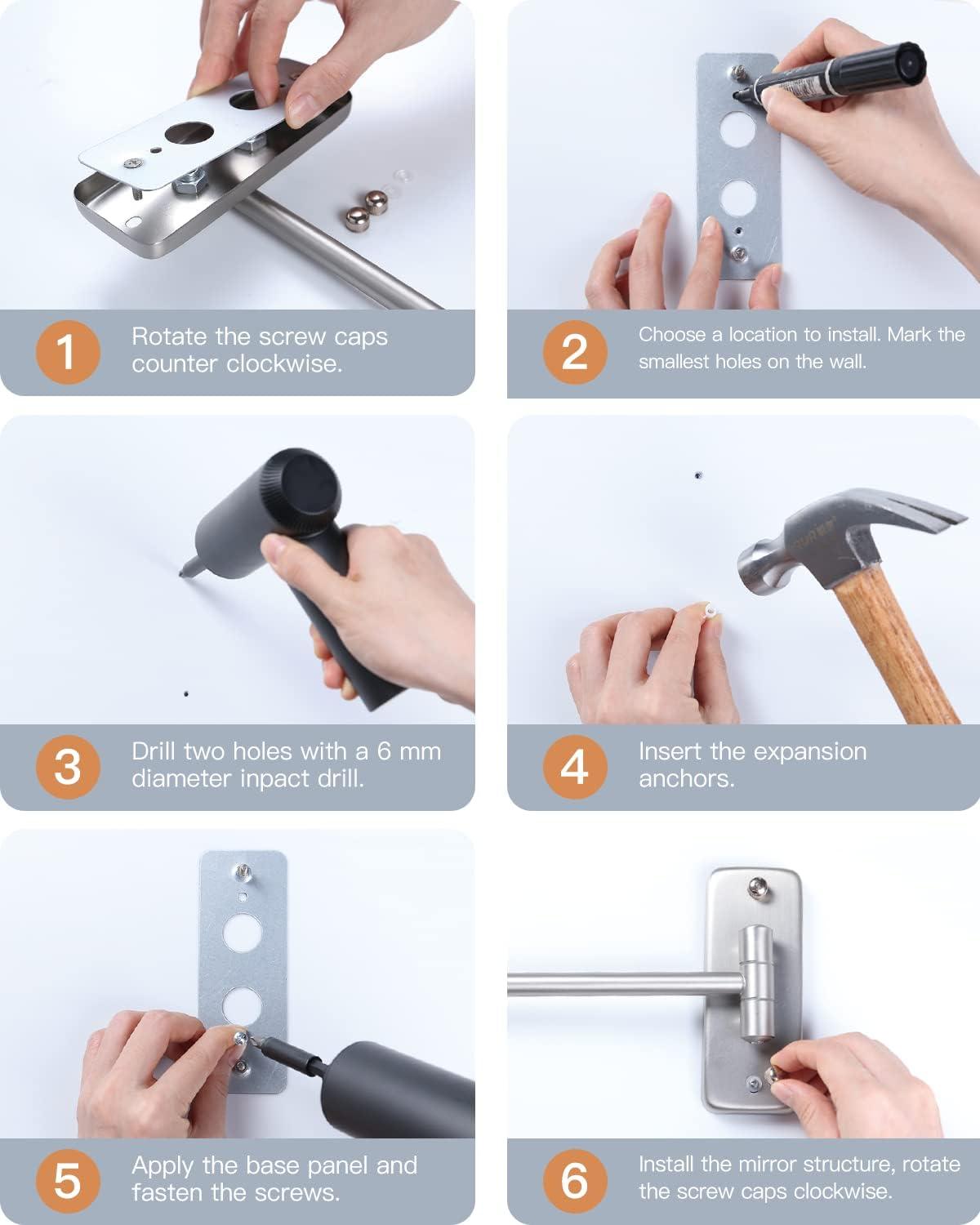 1

Rotate the screw caps counter clockwise.

2

Choose a location to install. Mark the smallest holes on the wall.

3

Drill two holes with a 6 mm diameter inpact drill.

4

Insert the expansion anchors.

5

Apply the base panel and fasten the screws.

6

Install the mirror structure, rotate the screw caps clockwise.