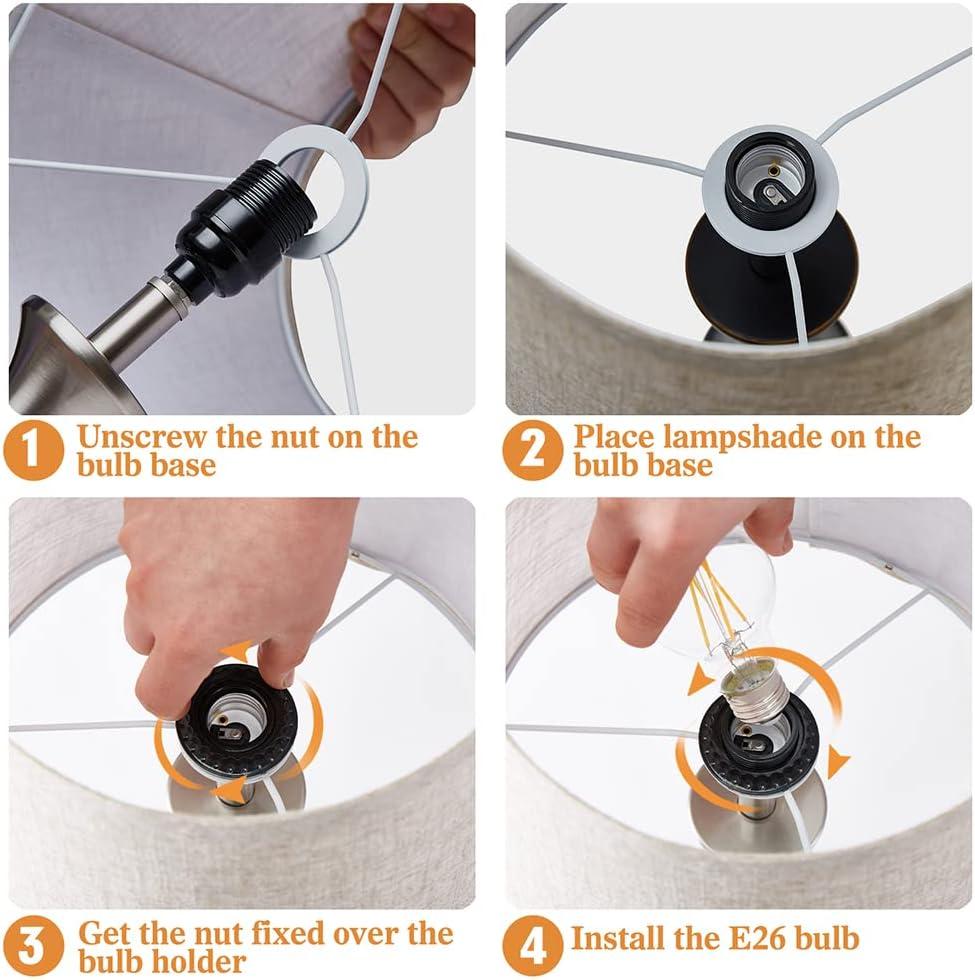 1 Unscrew the nut on the bulb base

2 Place lampshade on the bulb base

3 Get the nut fixed over the bulb holder

4 Install the E26 bulb