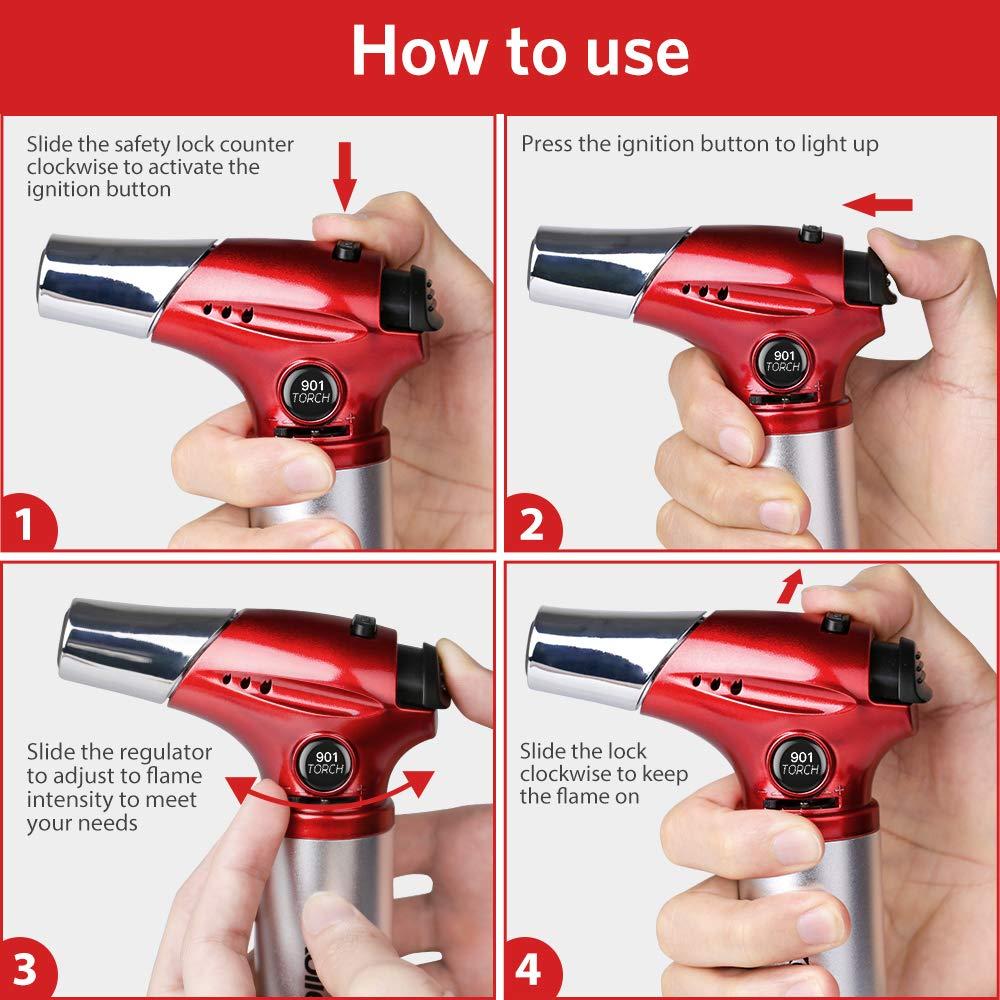 How to use

Slide the safety lock counter clockwise to activate the ignition button

901 TORCH

1

Press the ignition button to light up

901 TORCH

2

Slide the regulator to adjust to flame intensity to meet your needs

901 TORCH

3

Slide the lock clockwise to keep the flame on

901 TORCH

4