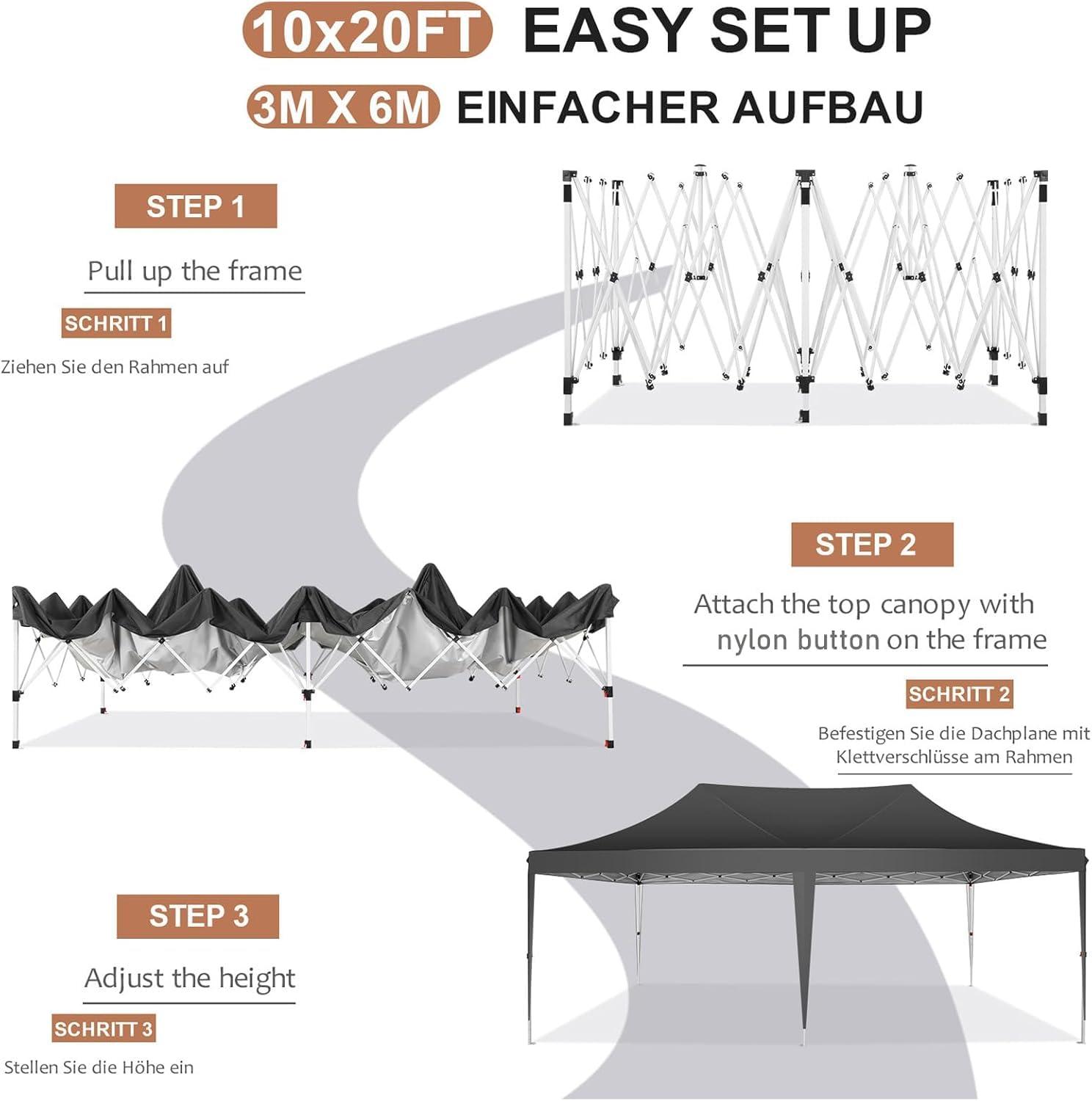 10x20FT EASY SET UP

3M X 6M EINFACHER AUFBAU

STEP 1

Pull up the frame

SCHRITT 1

Ziehen Sie den Rahmen auf

STEP 2

Attach the top canopy with nylon button on the frame

SCHRITT 2

Befestigen Sie die Dachplane mit Klettverschlüsse am Rahmen

STEP 3

Adjust the height

SCHRITT 3

Stellen Sie die Höhe ein