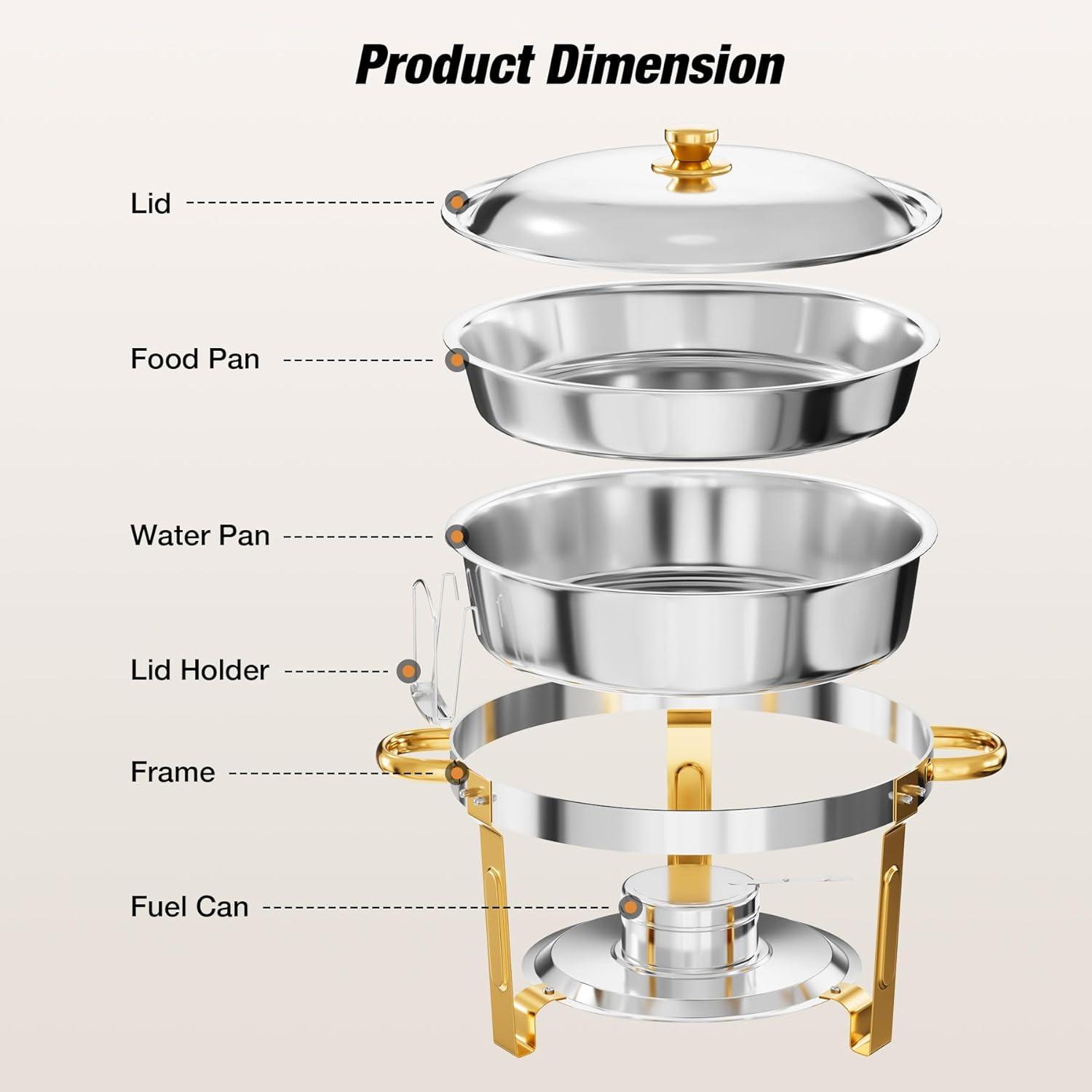 Product Dimension

Lid

Food Pan

Water Pan

Lid Holder

Frame

Fuel Can