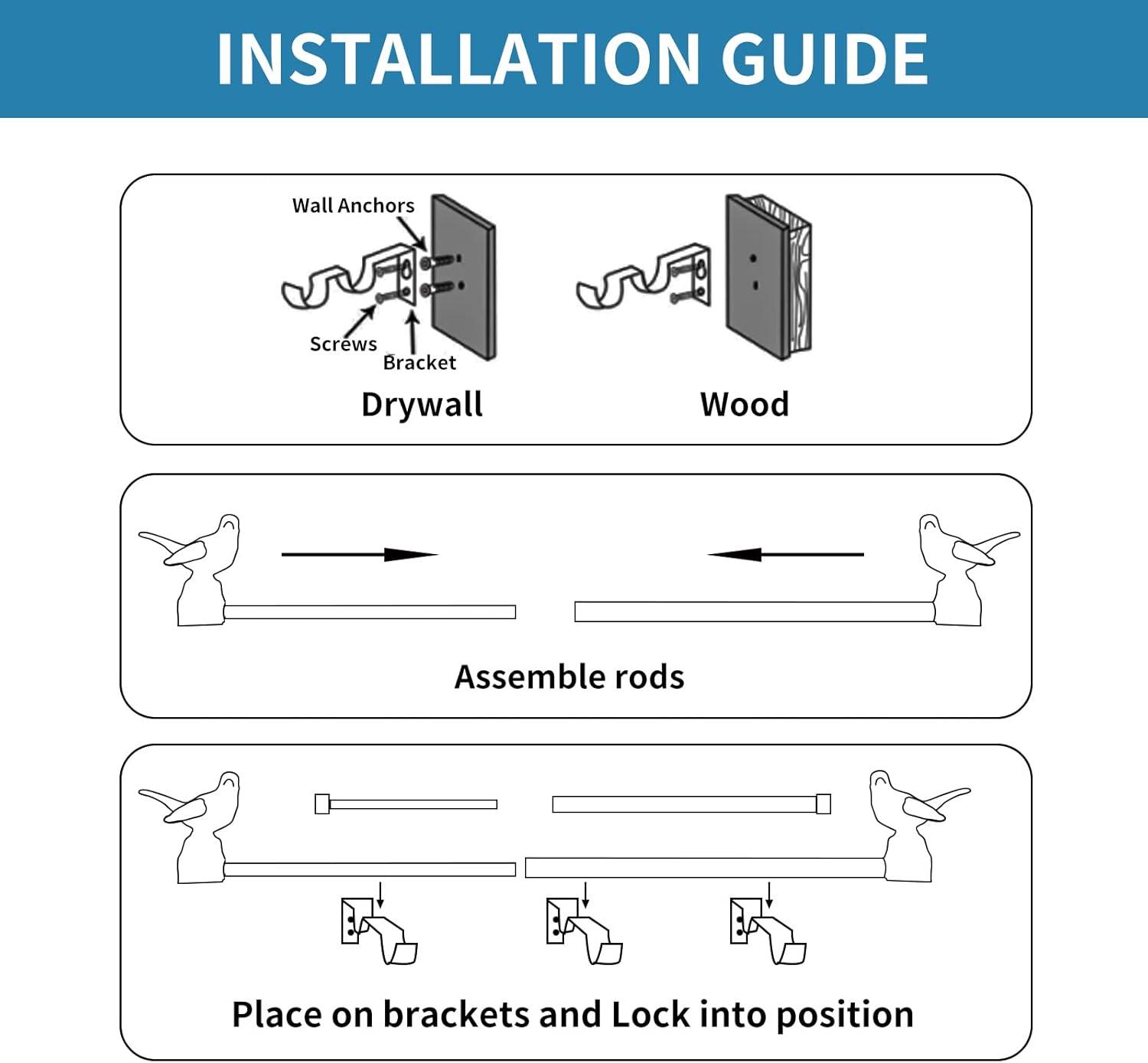 INSTALLATION GUIDE

Wall Anchors

Screws

Bracket

Drywall

Wood

Assemble rods

Place on brackets and Lock into position