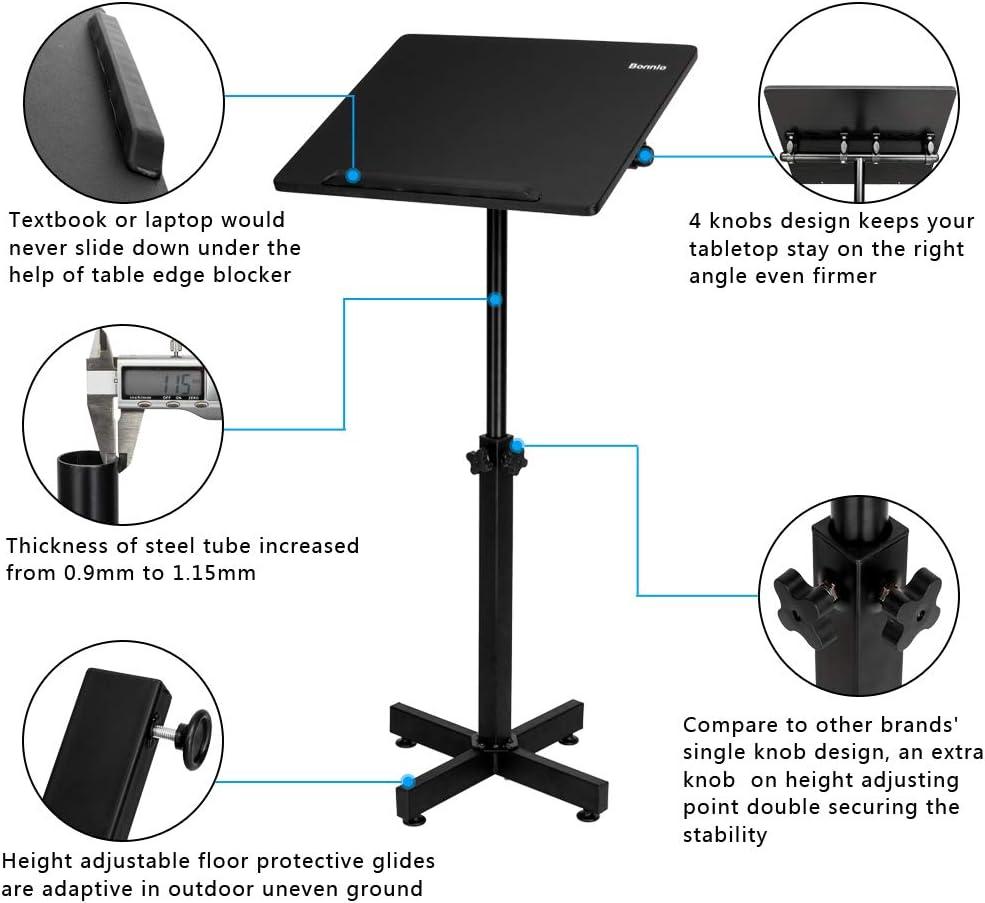 Bonnlo

Textbook or laptop would never slide down under the help of table edge blocker

4 knobs design keeps your tabletop stay on the right angle even firmer

1.15

Thickness of steel tube increased from 0.9mm to 1.15mm

Compare to other brands' single knob design, an extra knob on height adjusting point double securing the stability

Height adjustable floor protective glides are adaptive in outdoor uneven ground