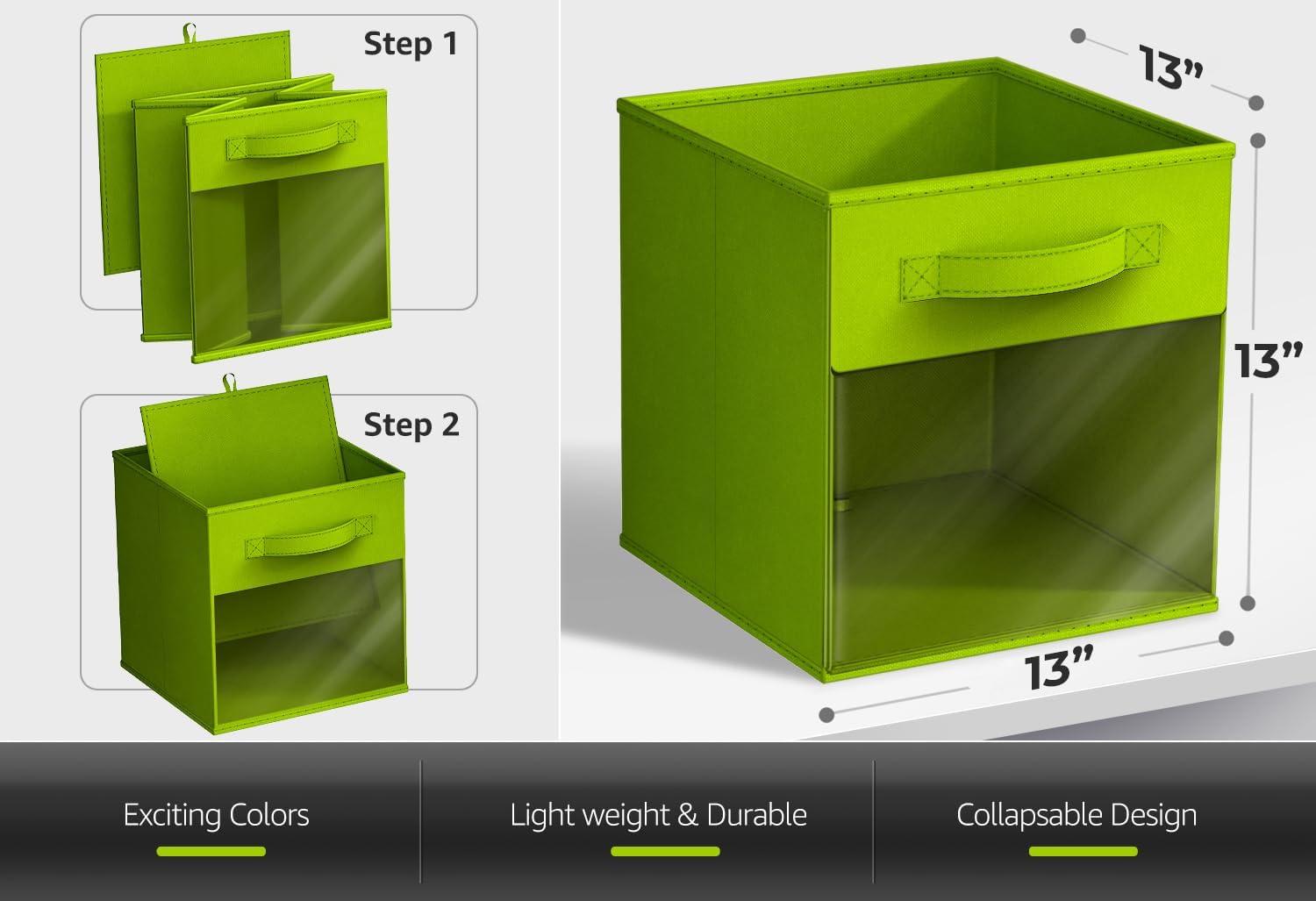 Step 1

Step 2

13”

13”

13”

Exciting Colors

Light weight & Durable

Collapsable Design