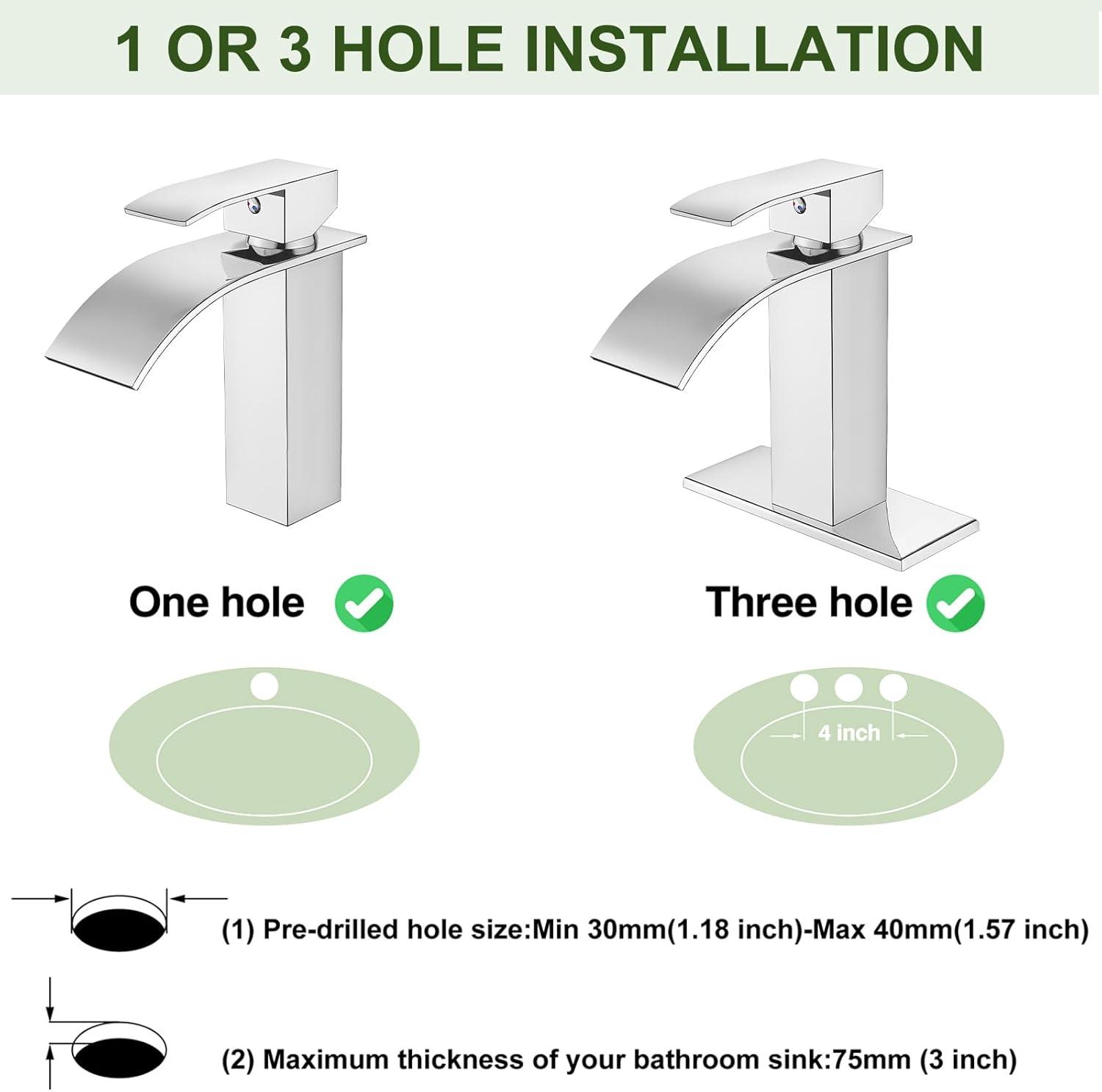 1 OR 3 HOLE INSTALLATION

One hole

Three hole

4 inch

(1) Pre-drilled hole size:Min 30mm(1.18 inch)-Max 40mm(1.57 inch)

(2) Maximum thickness of your bathroom sink:75mm (3 inch)