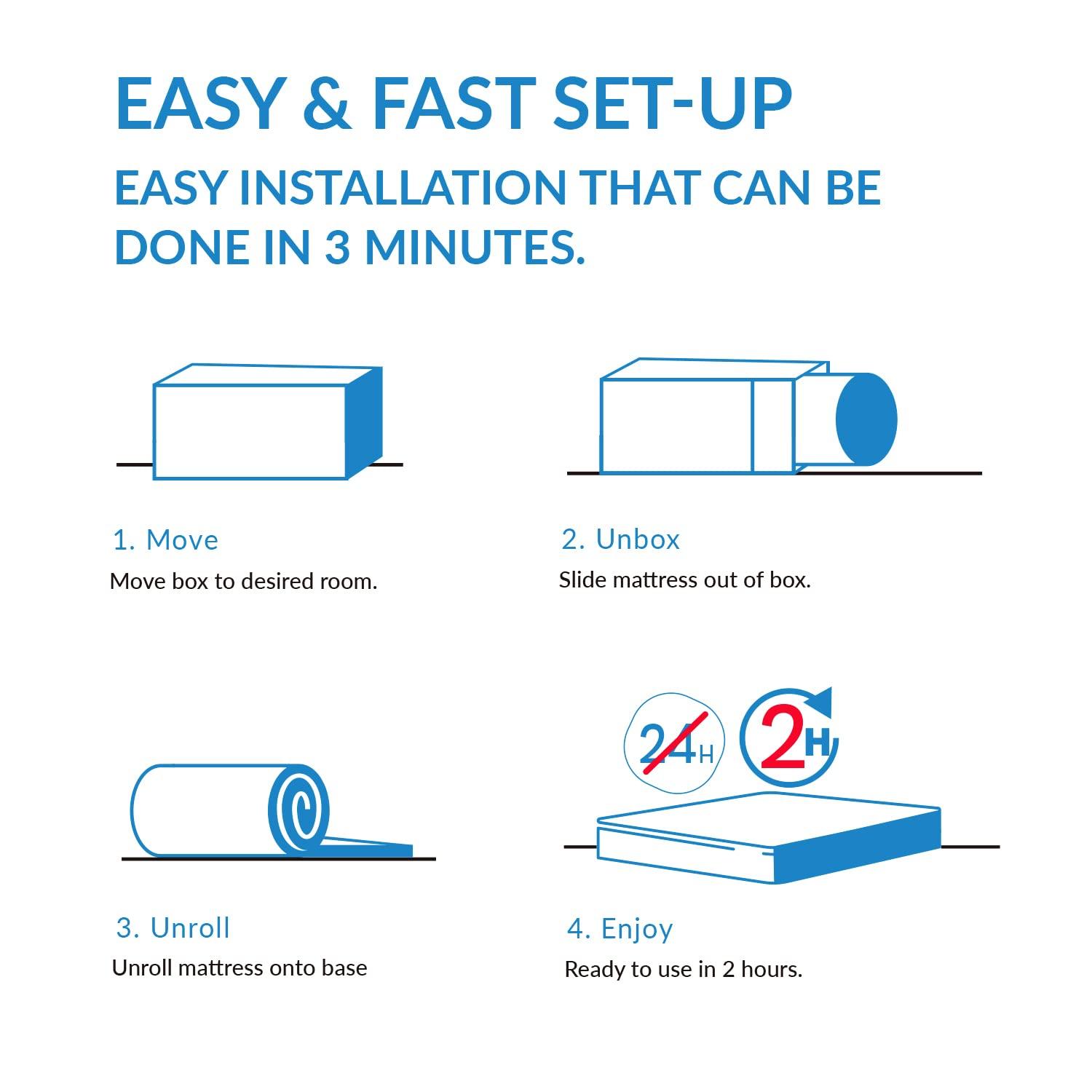 EASY & FAST SET-UP

EASY INSTALLATION THAT CAN BE DONE IN 3 MINUTES.

1. Move
Move box to desired room.

2. Unbox
Slide mattress out of box.

3. Unroll
Unroll mattress onto base

24H 2H

4. Enjoy
Ready to use in 2 hours.