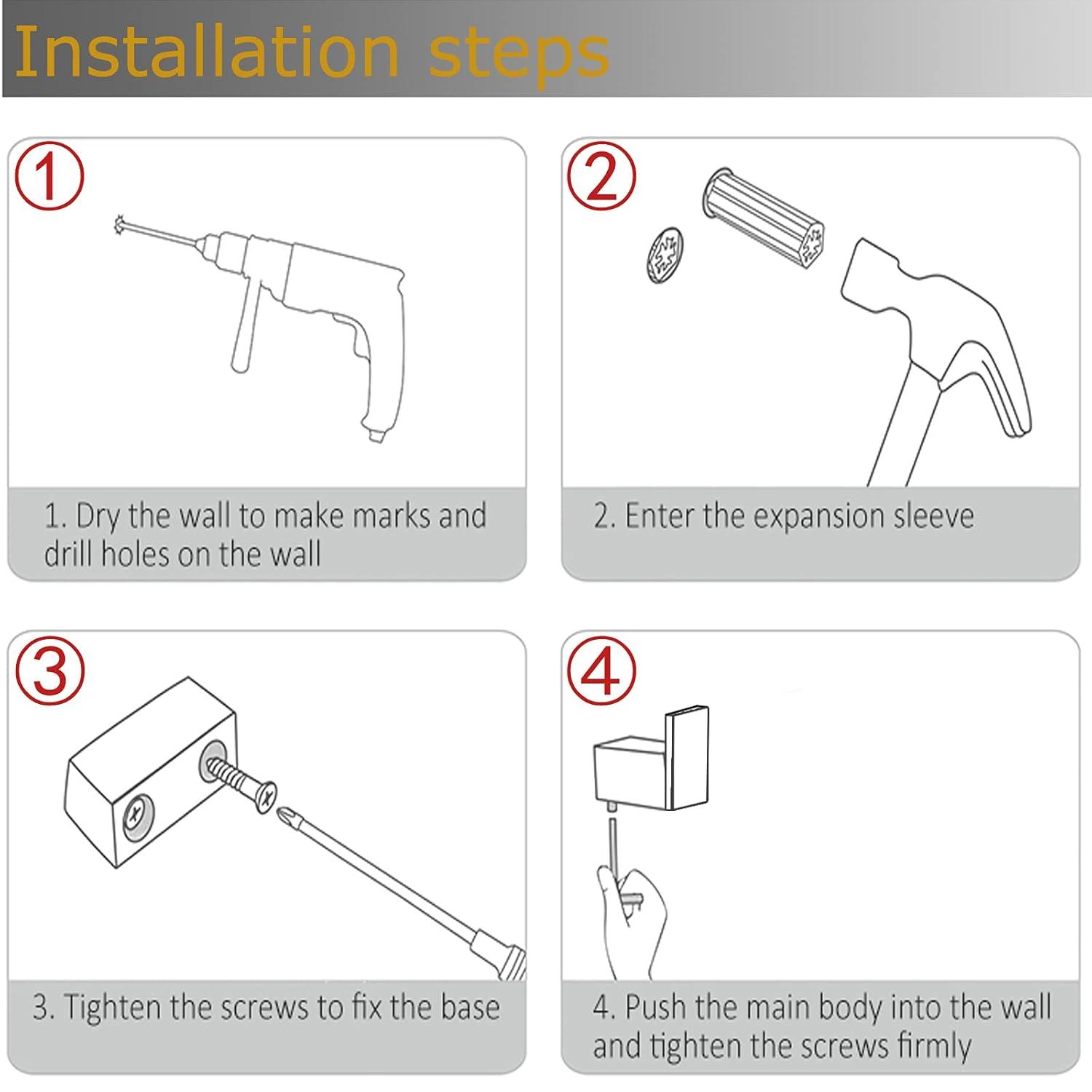 Installation steps

①

1. Dry the wall to make marks and drill holes on the wall

②

2. Enter the expansion sleeve

③

3. Tighten the screws to fix the base

④

4. Push the main body into the wall and tighten the screws firmly