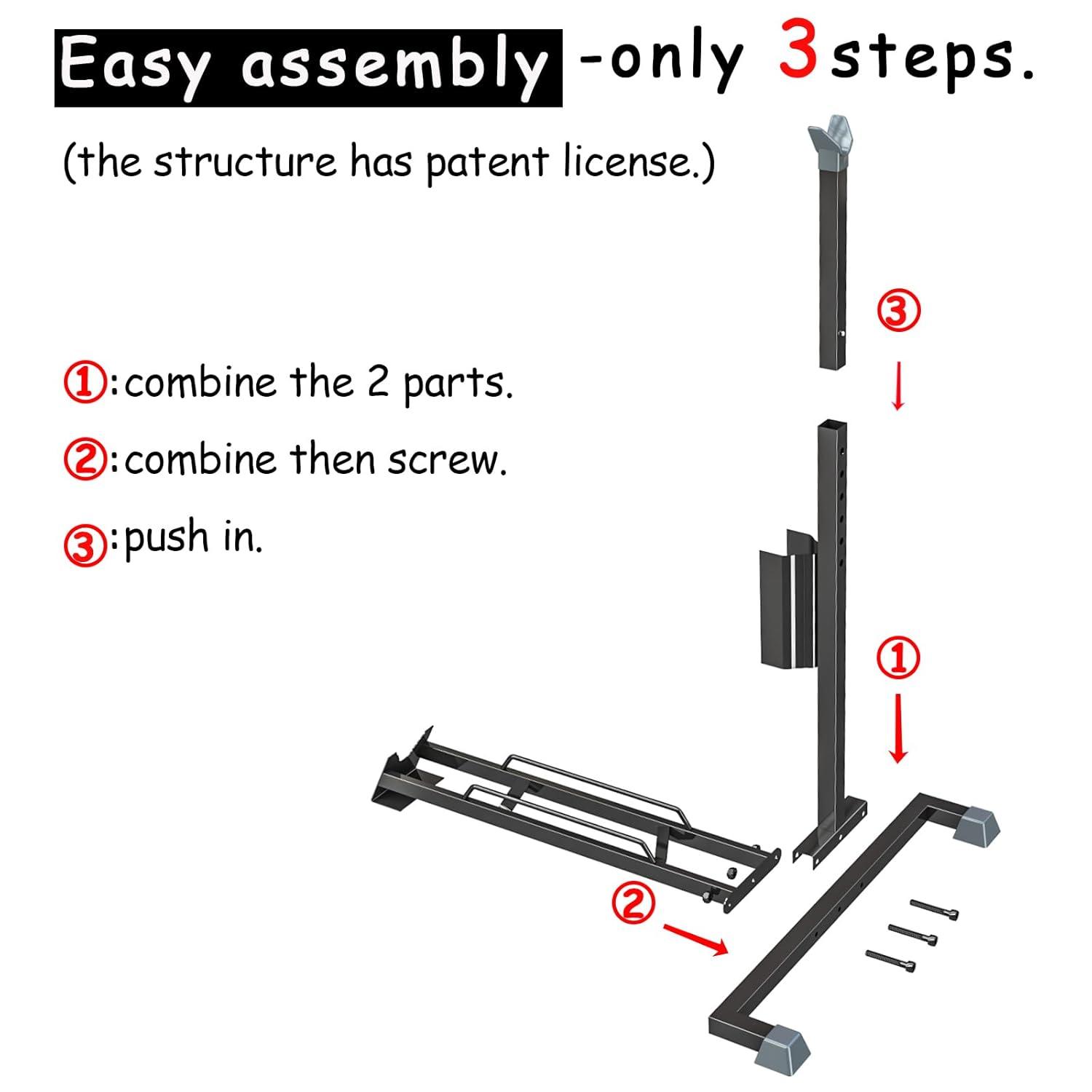 Easy assembly -only 3 steps.

(the structure has patent license.)

①:combine the 2 parts.

②:combine then screw.

③:push in.

③

①

②