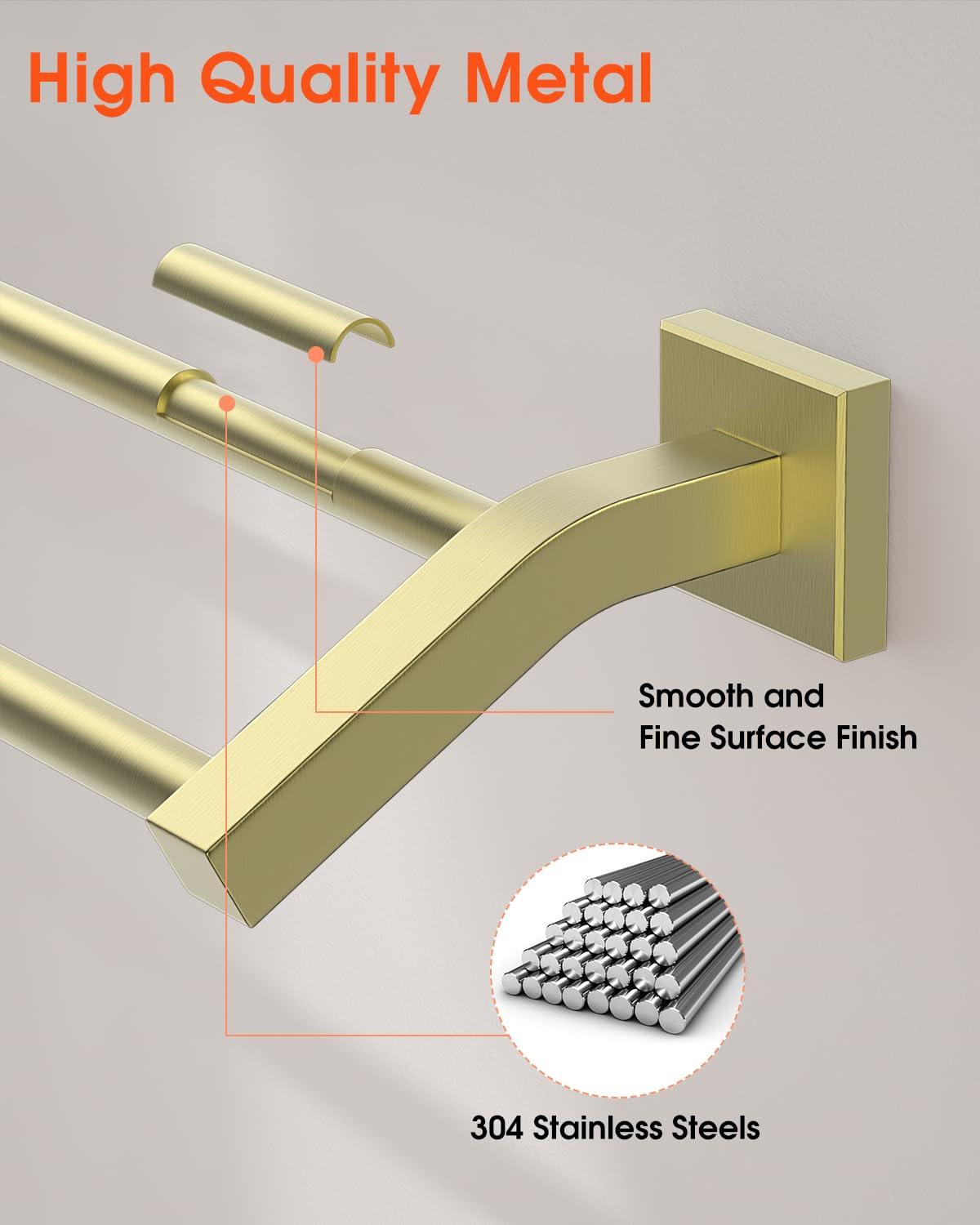 High Quality Metal

Smooth and Fine Surface Finish

304 Stainless Steels