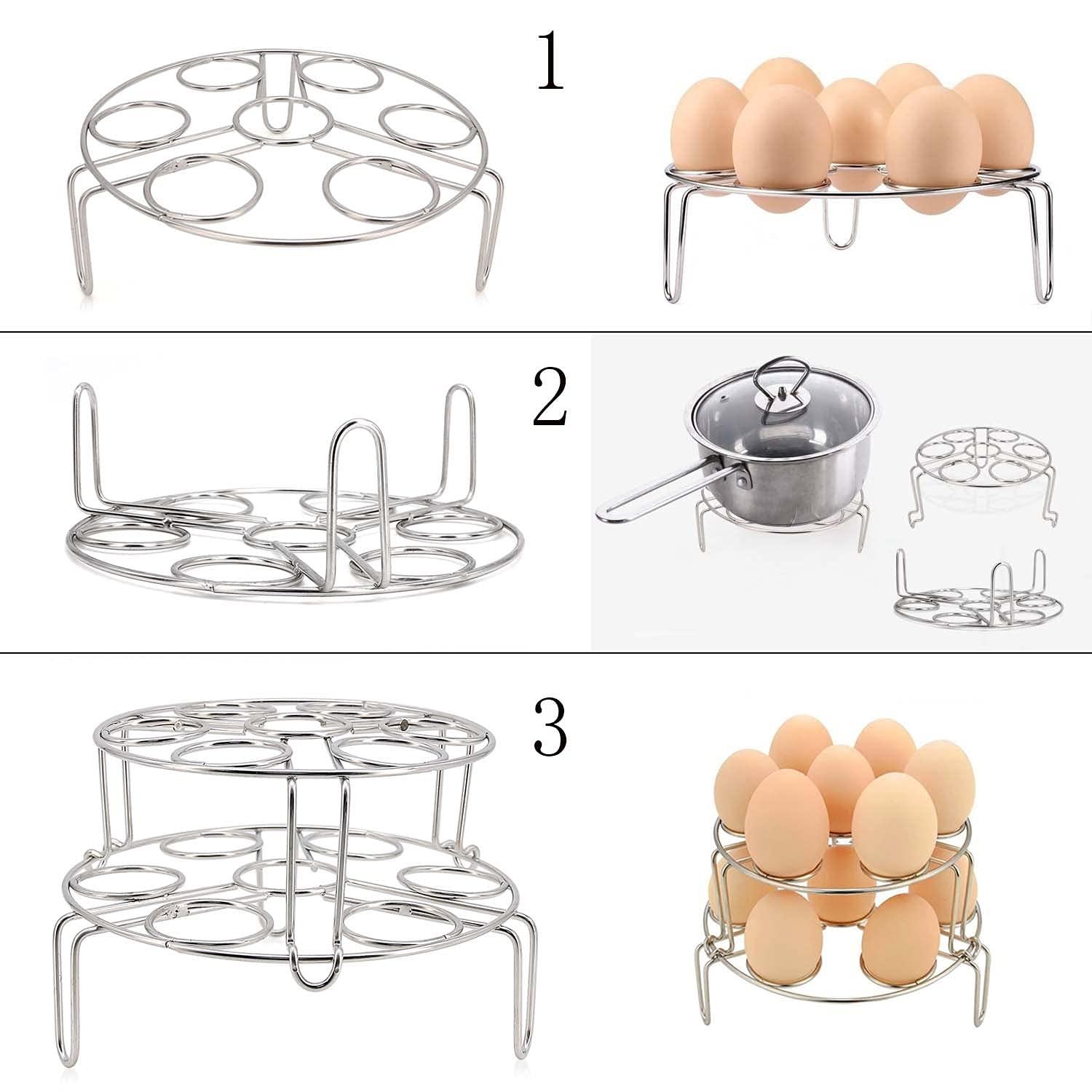 1

2

3