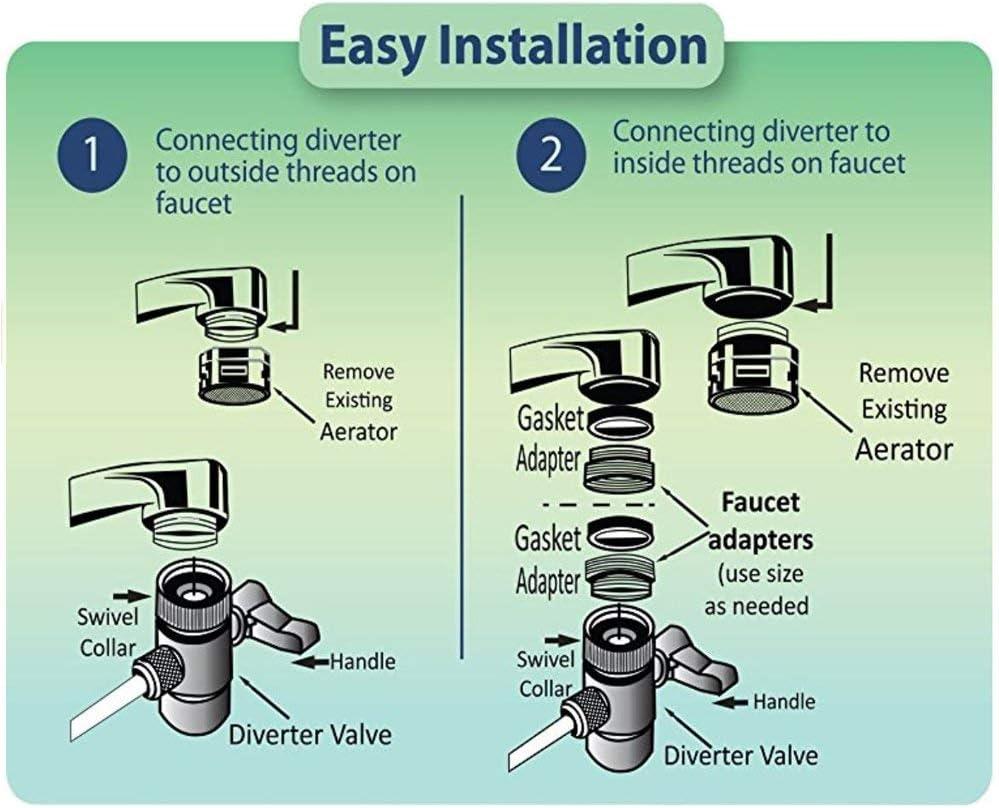 Easy Installation

1 Connecting diverter to outside threads on faucet

Remove Existing Aerator

Swivel Collar

Handle

Diverter Valve

2 Connecting diverter to inside threads on faucet

Remove Existing Aerator

Gasket

Adapter

Gasket

Adapter

Faucet adapters (use size as needed

Swivel Collar

Handle

Diverter Valve