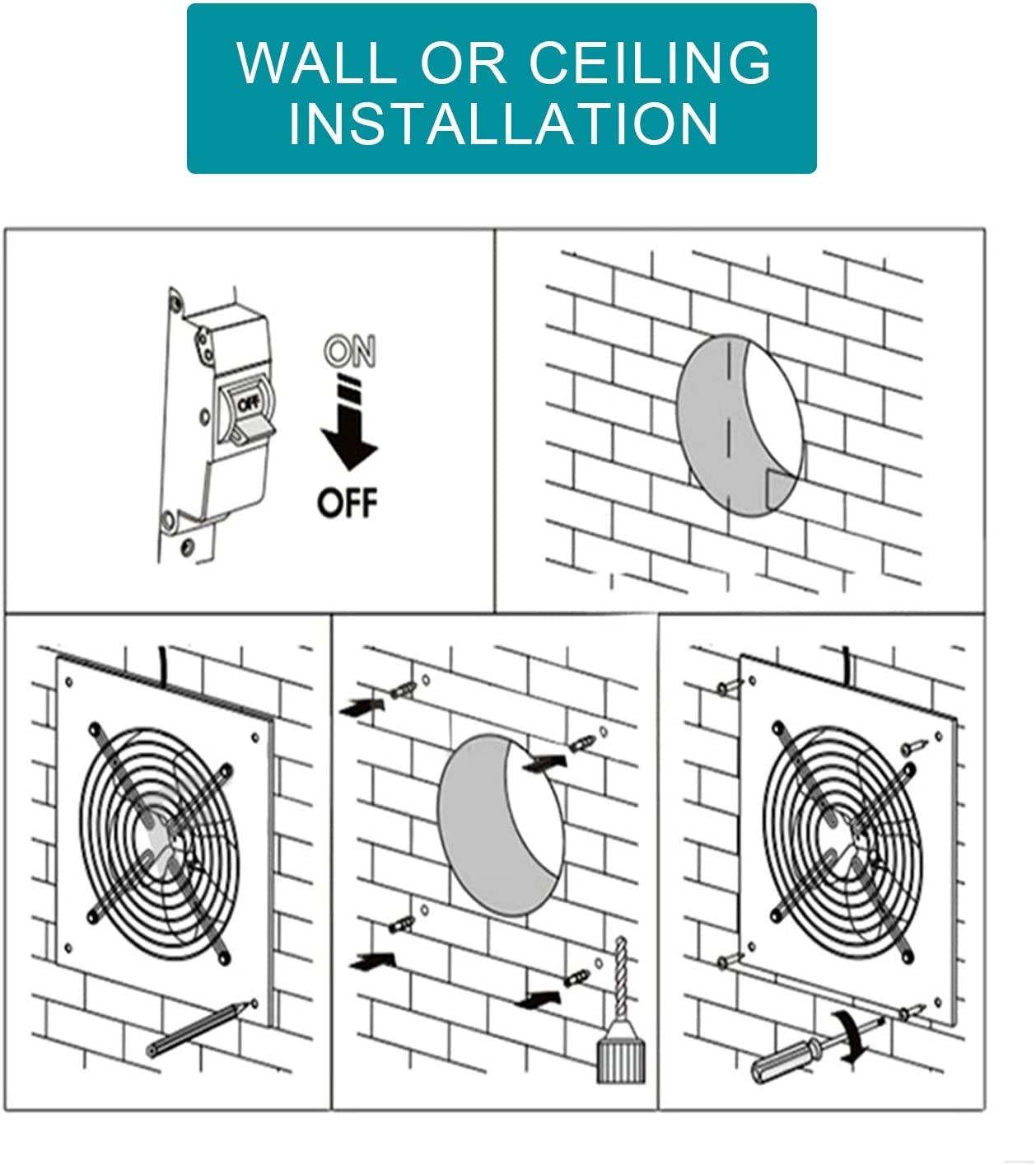 WALL OR CEILING INSTALLATION

OFF

ON

OFF