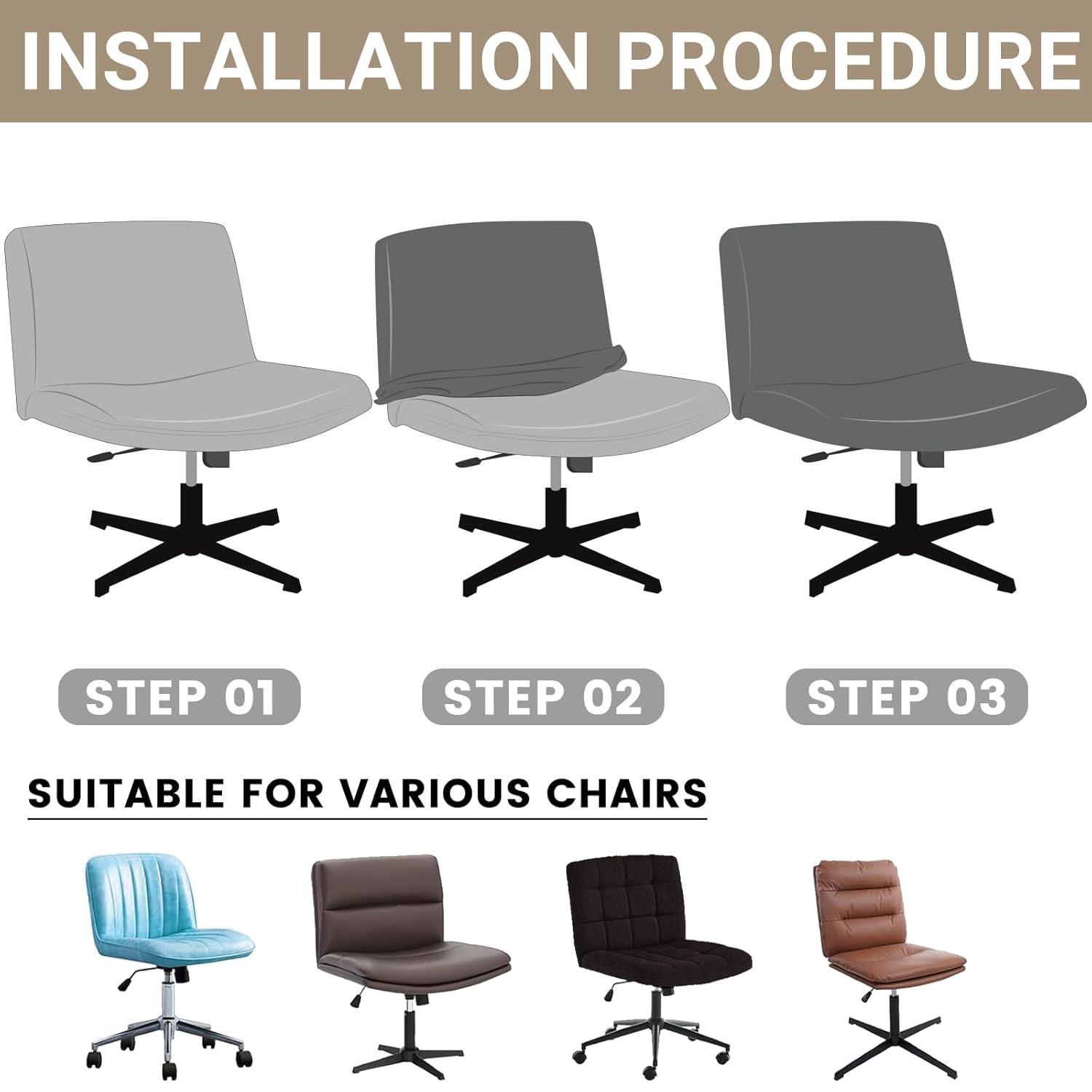 INSTALLATION PROCEDURE

STEP 01

STEP 02

STEP 03

SUITABLE FOR VARIOUS CHAIRS