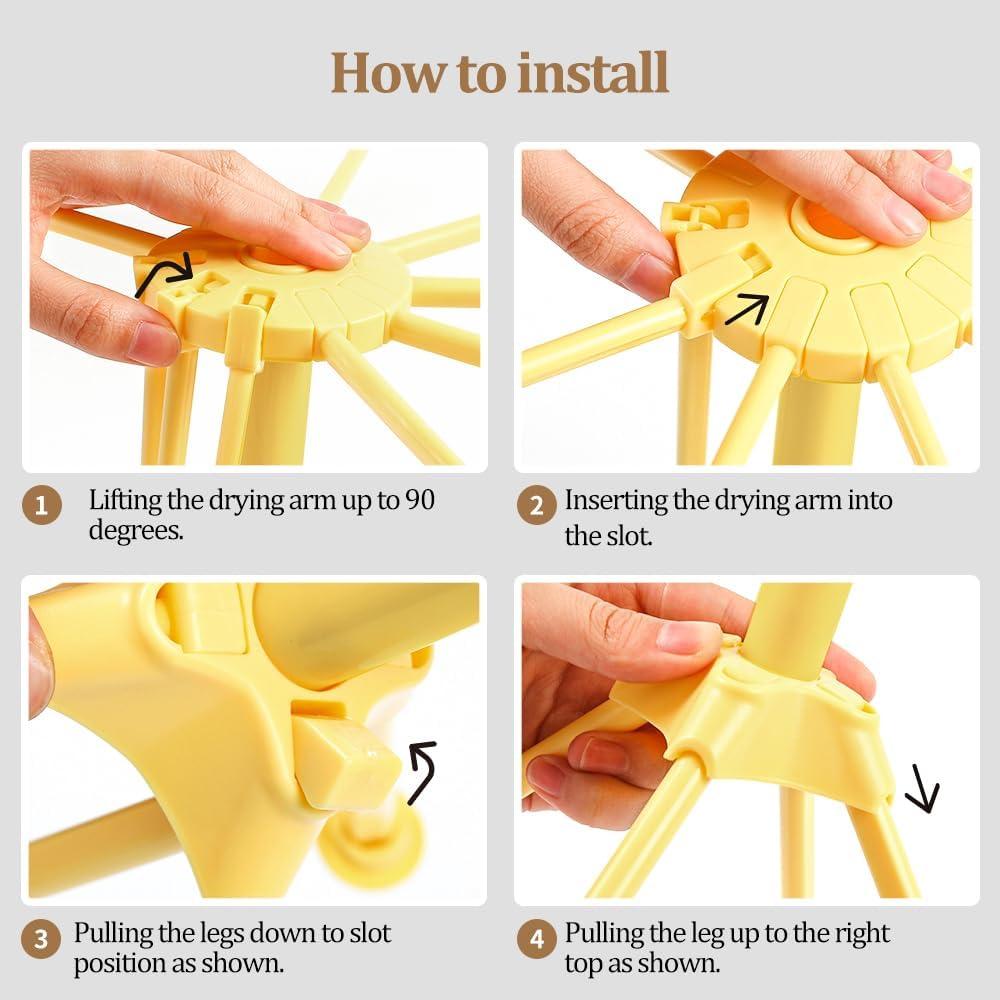 How to install

1 Lifting the drying arm up to 90 degrees.

2 Inserting the drying arm into the slot.

3 Pulling the legs down to slot position as shown.

4 Pulling the leg up to the right top as shown.