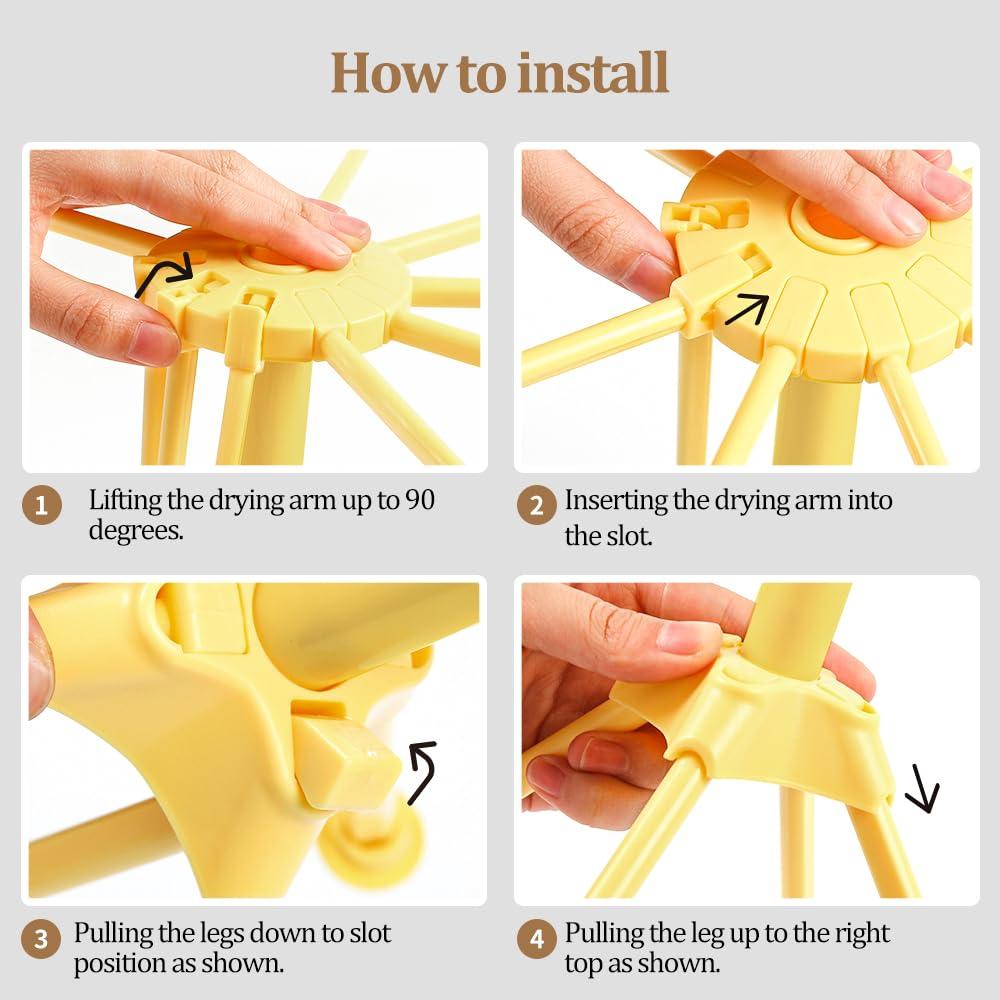 How to install

1 Lifting the drying arm up to 90 degrees.

2 Inserting the drying arm into the slot.

3 Pulling the legs down to slot position as shown.

4 Pulling the leg up to the right top as shown.