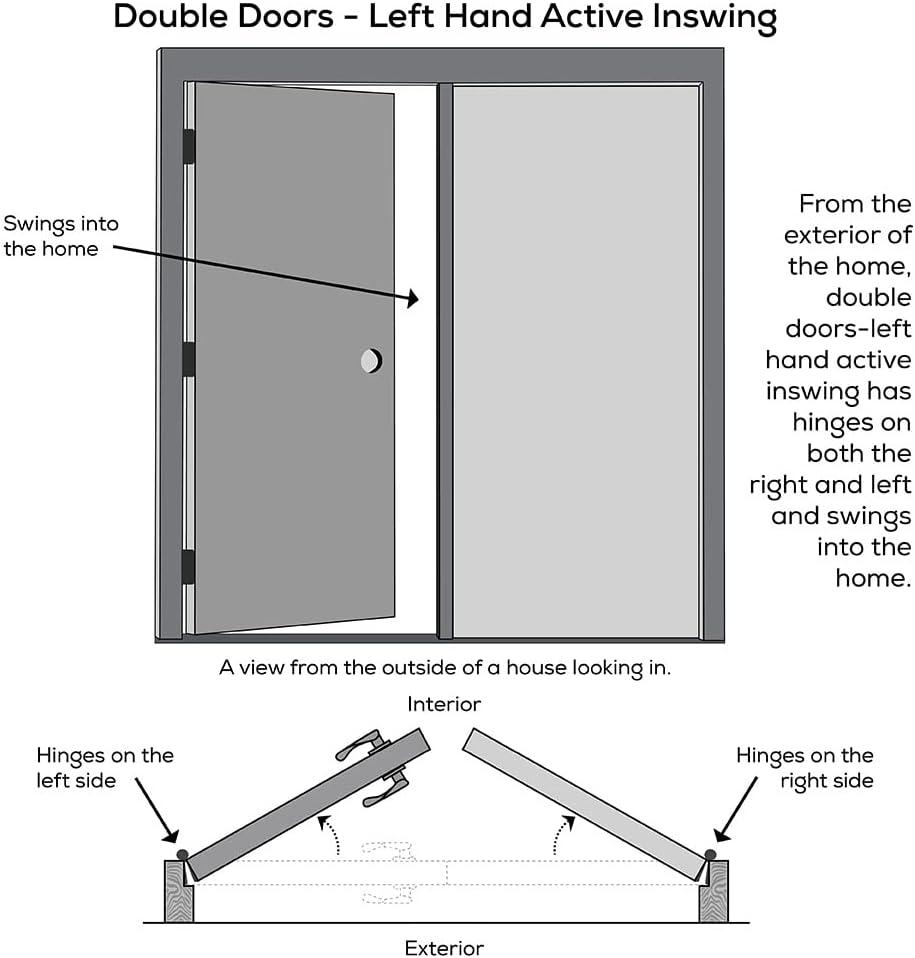 Double Doors - Left Hand Active Inswing

Swings into the home

From the exterior of the home, double doors-left hand active inswing has hinges on both the right and left and swings into the home.

A view from the outside of a house looking in.

Interior

Hinges on the left side

Hinges on the right side

Exterior