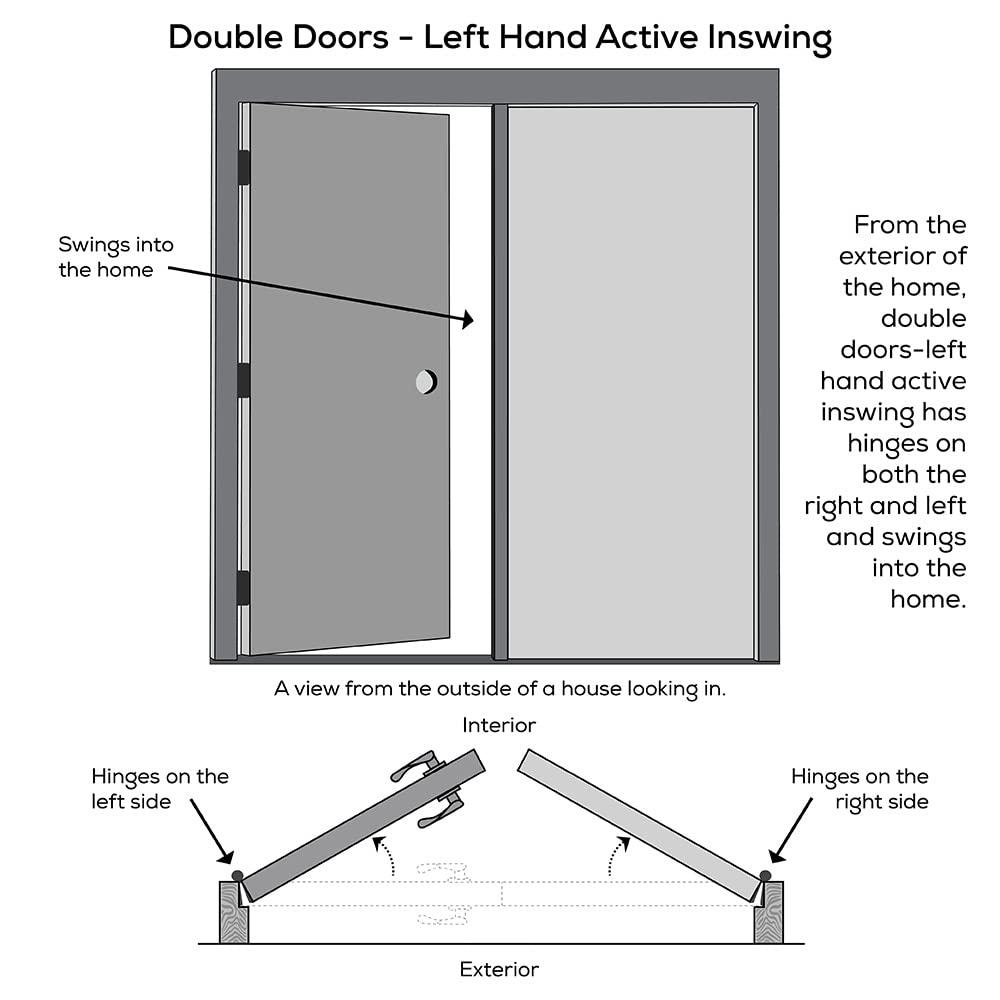 Double Doors - Left Hand Active Inswing

Swings into the home

From the exterior of the home, double doors-left hand active inswing has hinges on both the right and left and swings into the home.

A view from the outside of a house looking in.

Interior

Hinges on the left side

Hinges on the right side

Exterior