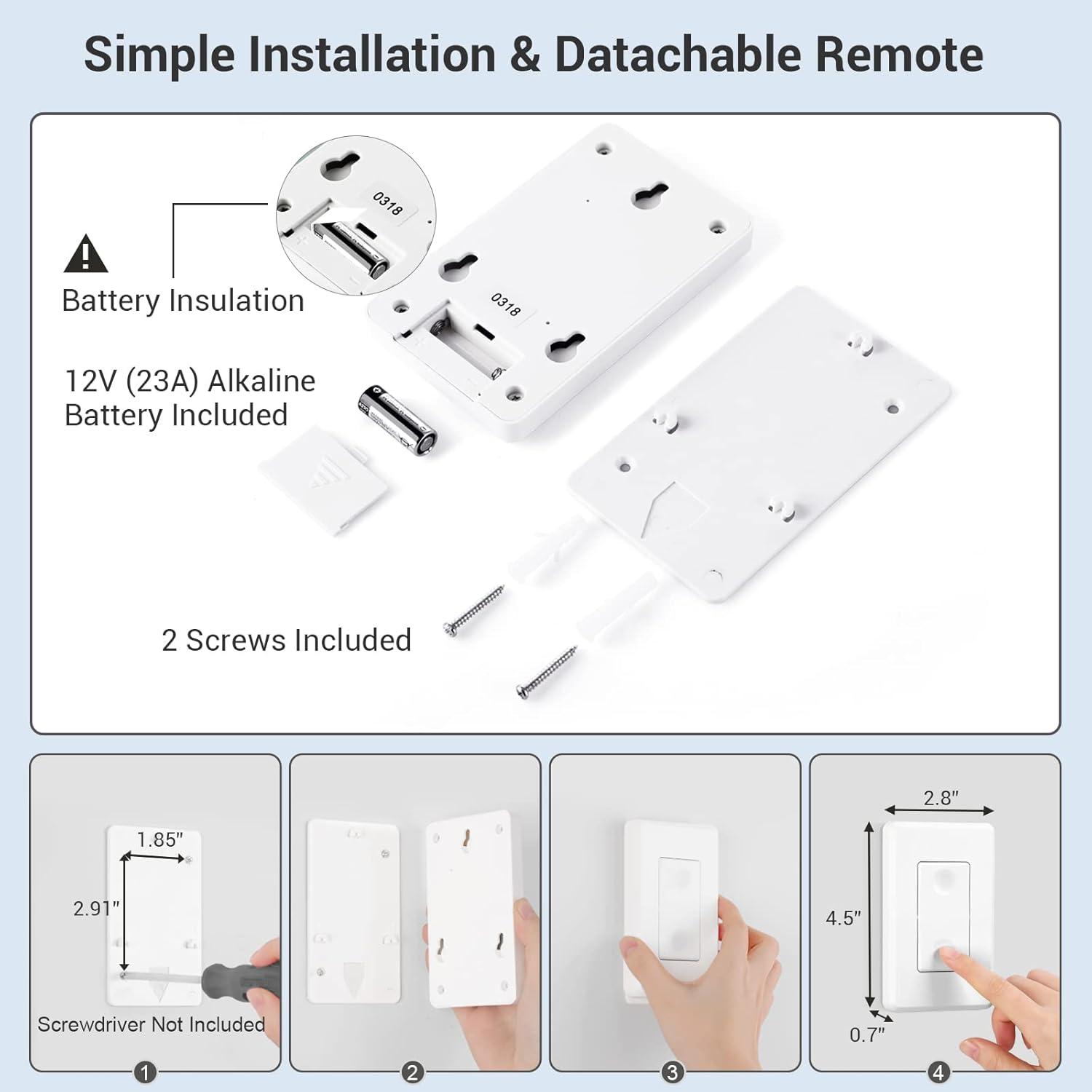 Simple Installation & Datachable Remote

0318

Battery Insulation

0318

12V (23A) Alkaline Battery Included

2 Screws Included

1.85"

2.91"

Screwdriver Not Included

1

2

3

2.8"

4.5"

0.7"

4