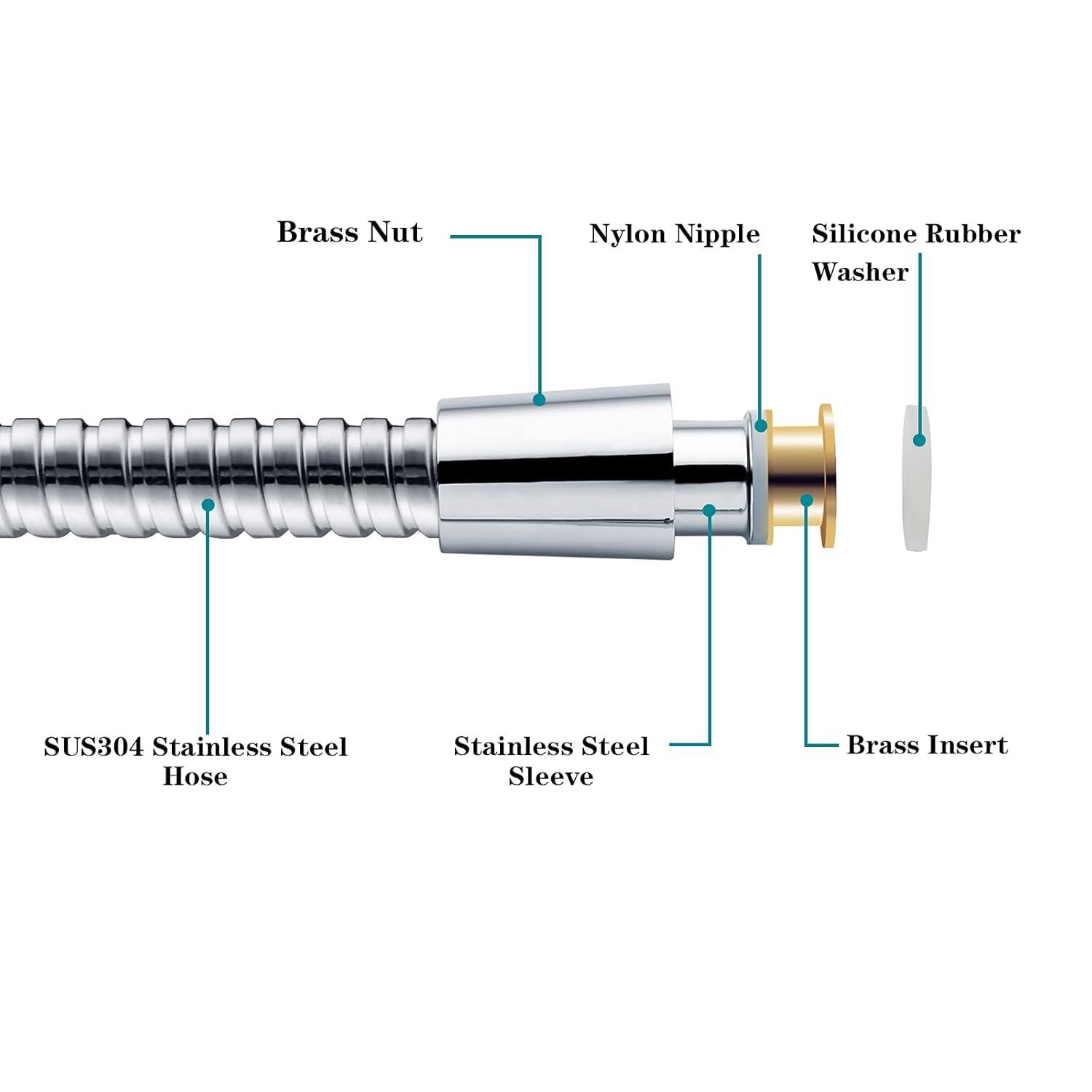 Brass Nut

Nylon Nipple

Silicone Rubber Washer

SUS304 Stainless Steel Hose

Stainless Steel Sleeve

Brass Insert