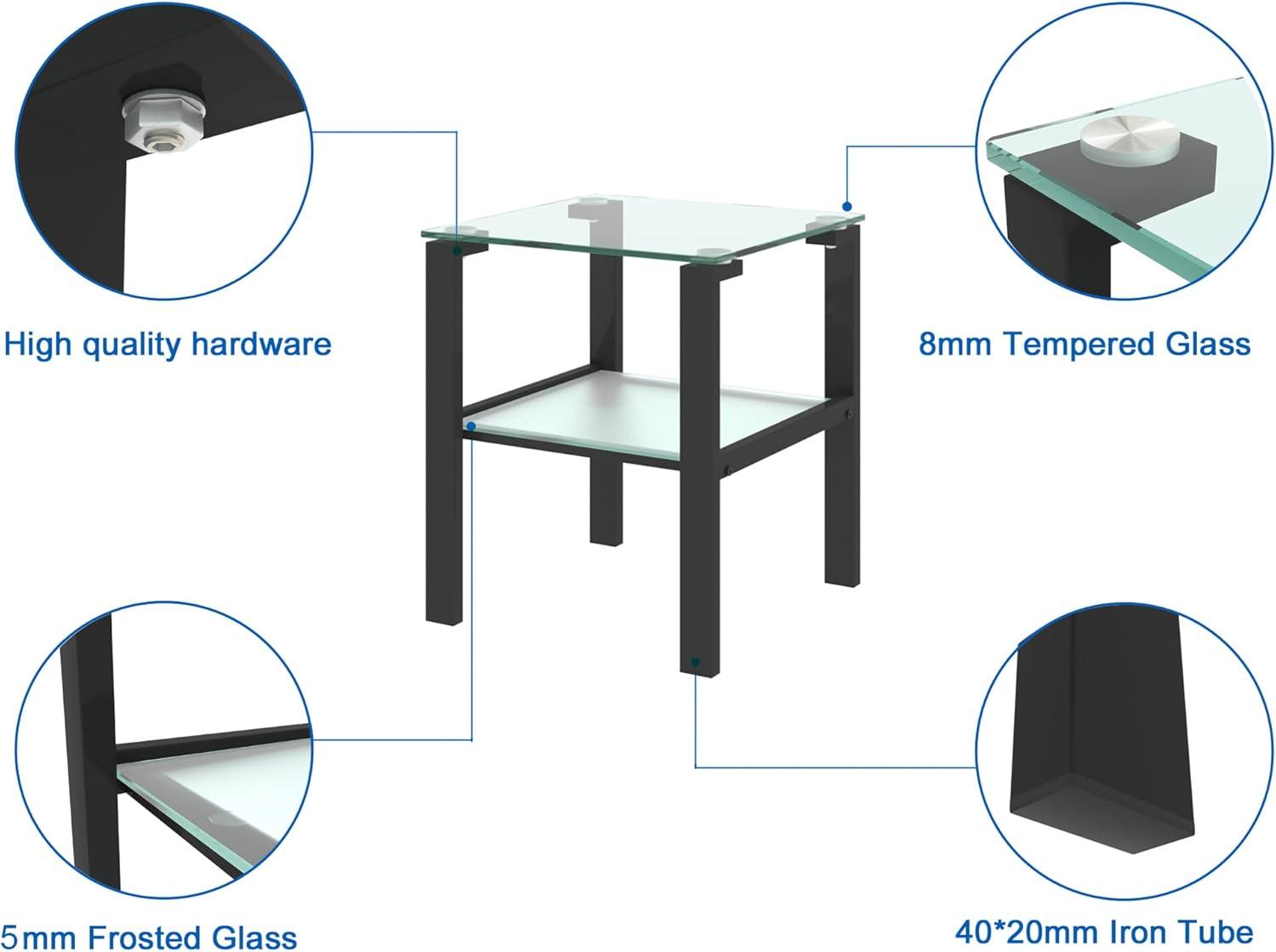 High quality hardware

8mm Tempered Glass

5mm Frosted Glass

40*20mm Iron Tube