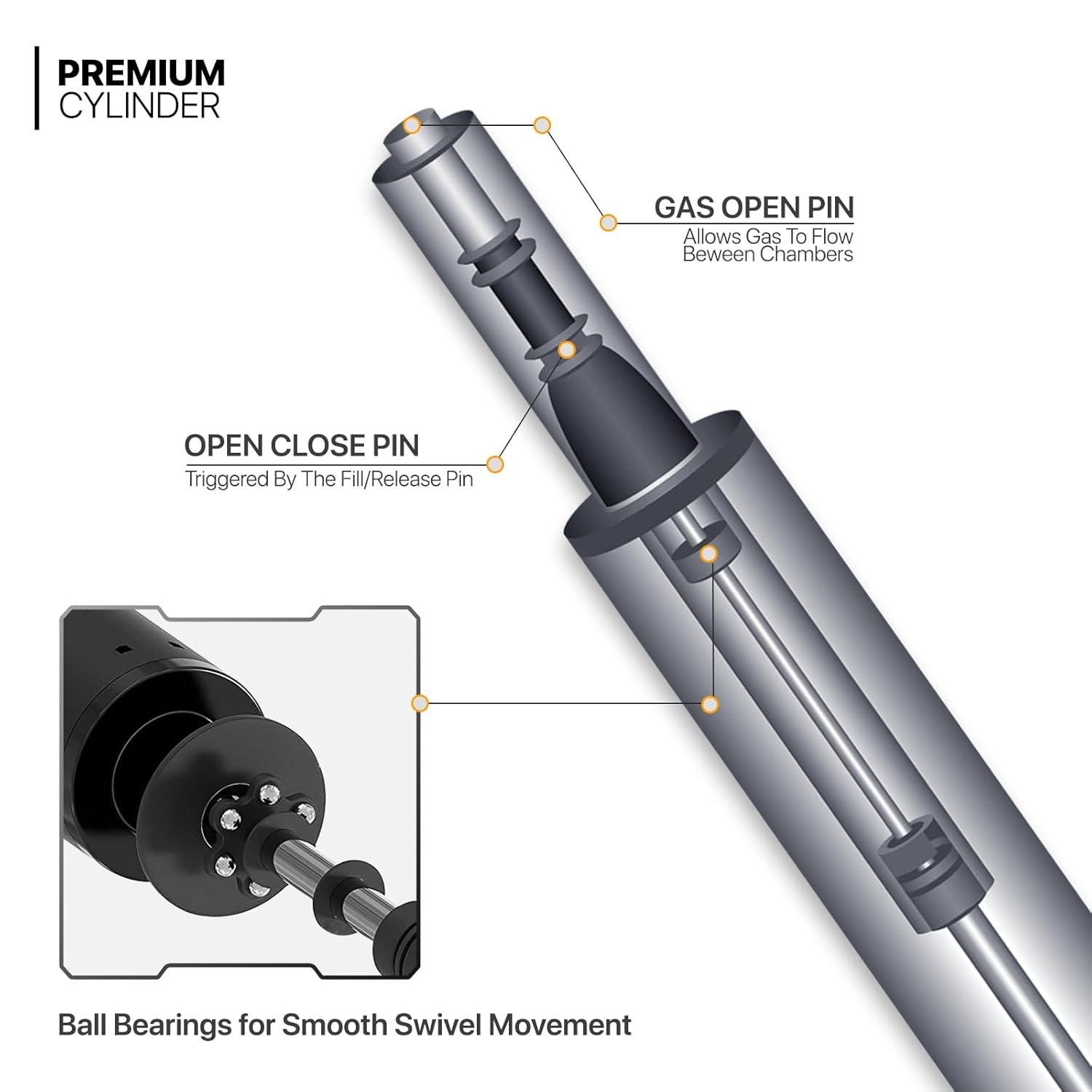 PREMIUM
CYLINDER

GAS OPEN PIN
Allows Gas To Flow Beween Chambers

OPEN CLOSE PIN
Triggered By The Fill/Release Pin

Ball Bearings for Smooth Swivel Movement