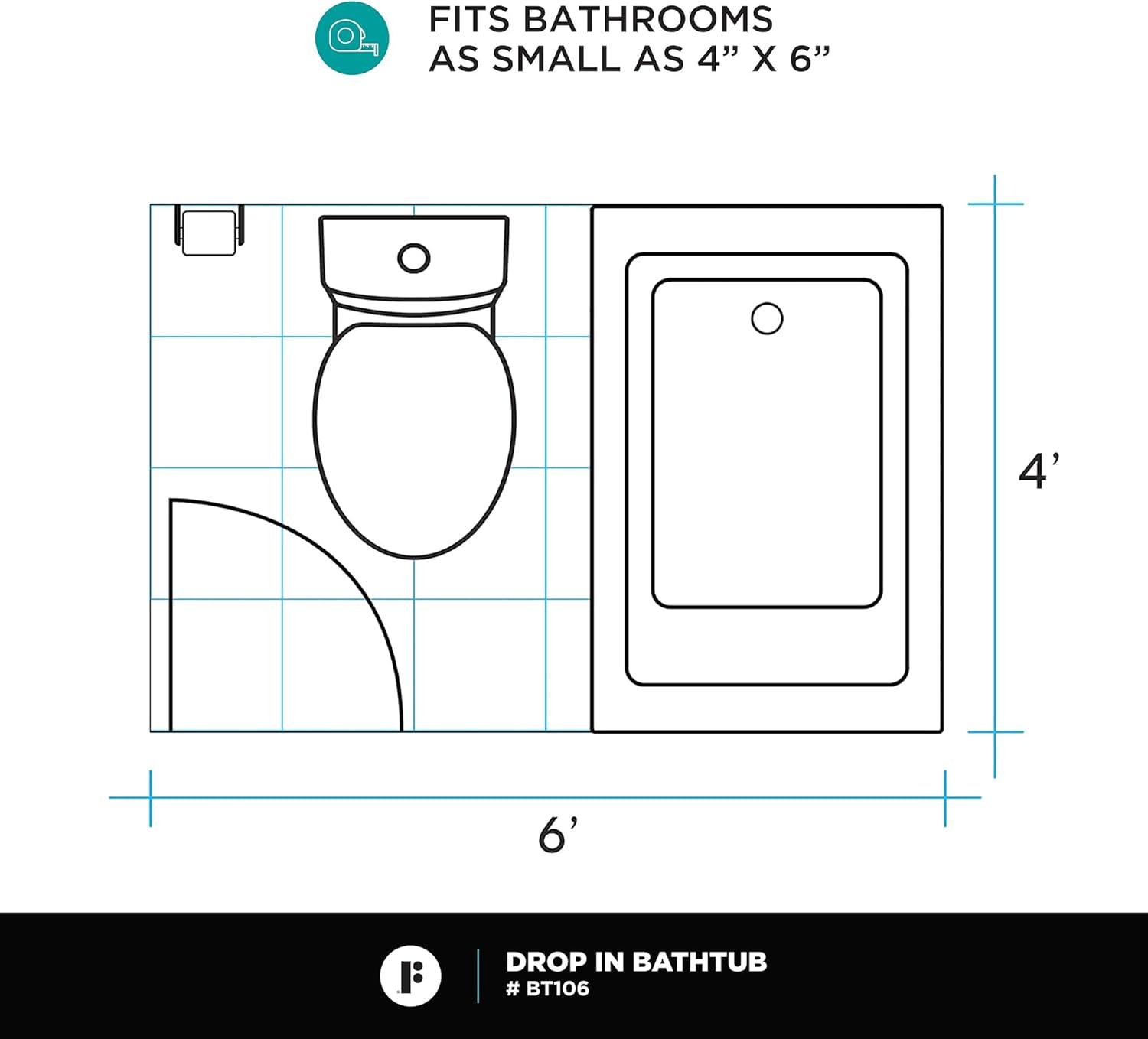 FITS BATHROOMS
AS SMALL AS 4” X 6”

4’

6’

DROP IN BATHTUB
# BT106