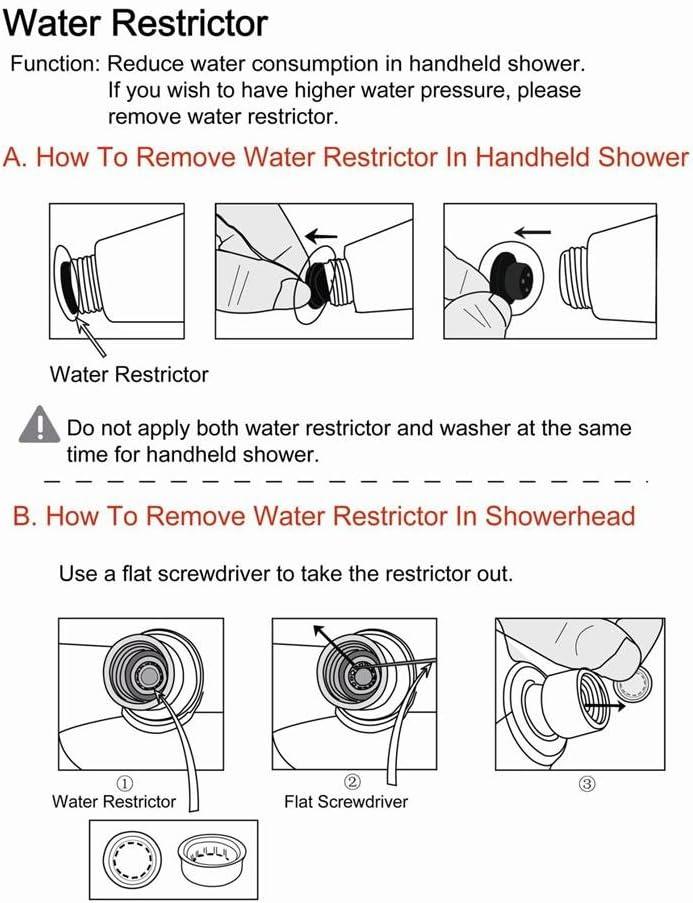 Water Restrictor

Function: Reduce water consumption in handheld shower. If you wish to have higher water pressure, please remove water restrictor.

A. How To Remove Water Restrictor In Handheld Shower

Water Restrictor

Do not apply both water restrictor and washer at the same time for handheld shower.

B. How To Remove Water Restrictor In Showerhead

Use a flat screwdriver to take the restrictor out.

①
Water Restrictor

②
Flat Screwdriver

③