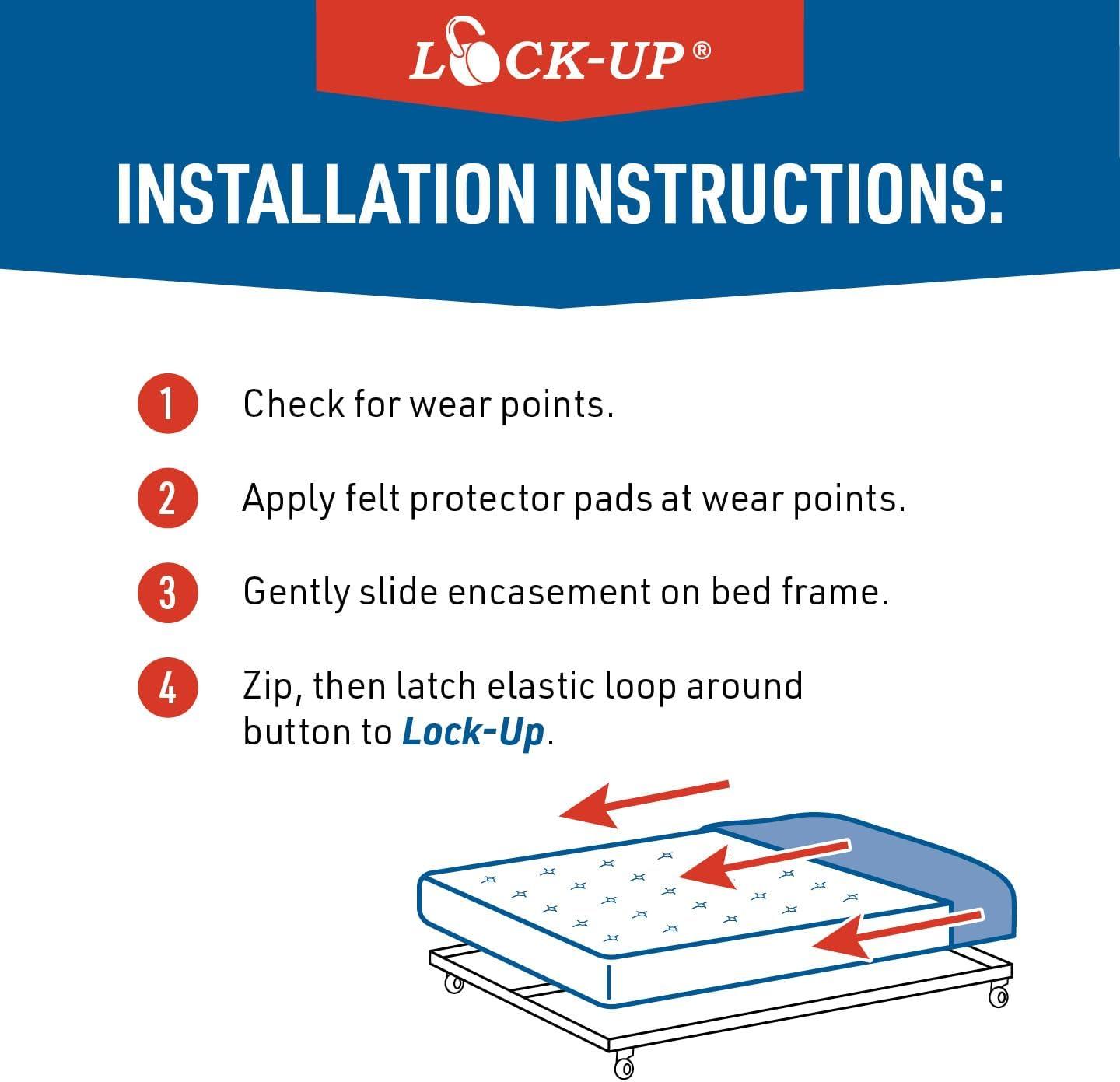 LOCK-UP®

INSTALLATION INSTRUCTIONS:

1 Check for wear points.

2 Apply felt protector pads at wear points.

3 Gently slide encasement on bed frame.

4 Zip, then latch elastic loop around button to Lock-Up.