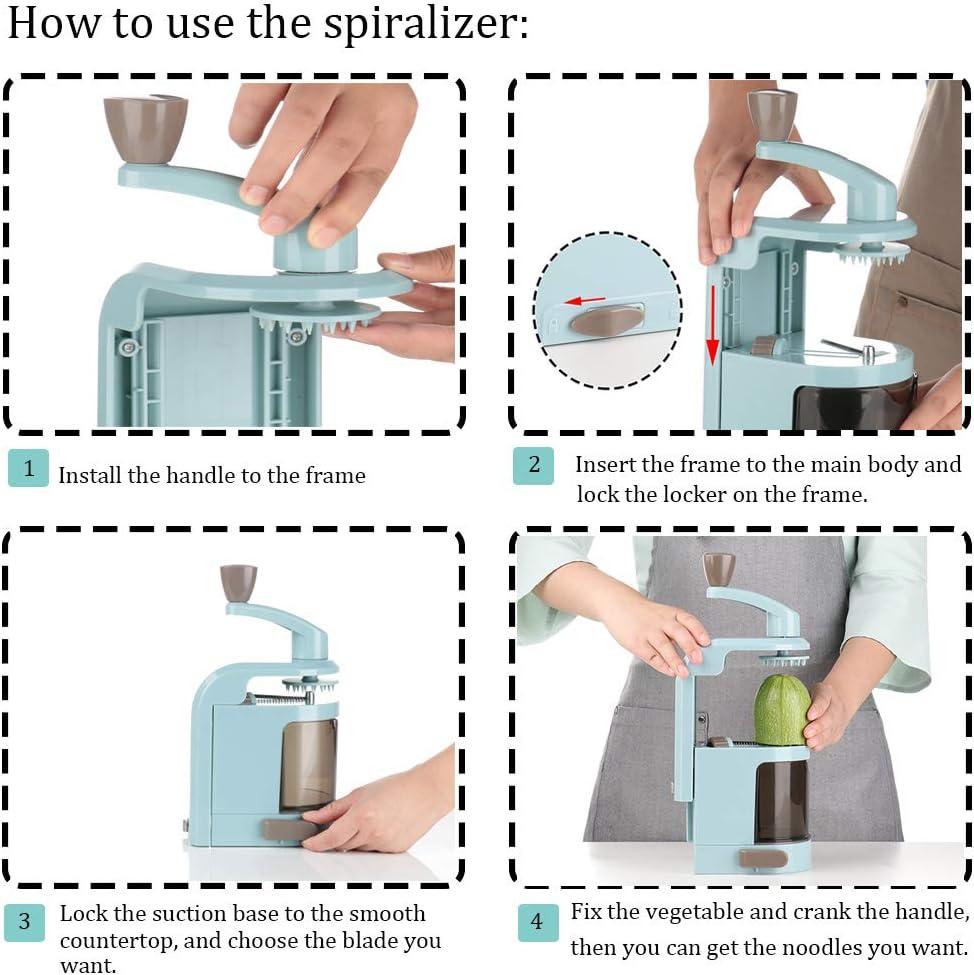 How to use the spiralizer:

1 Install the handle to the frame

2 Insert the frame to the main body and lock the locker on the frame.

3 Lock the suction base to the smooth countertop, and choose the blade you want.

4 Fix the vegetable and crank the handle, then you can get the noodles you want.