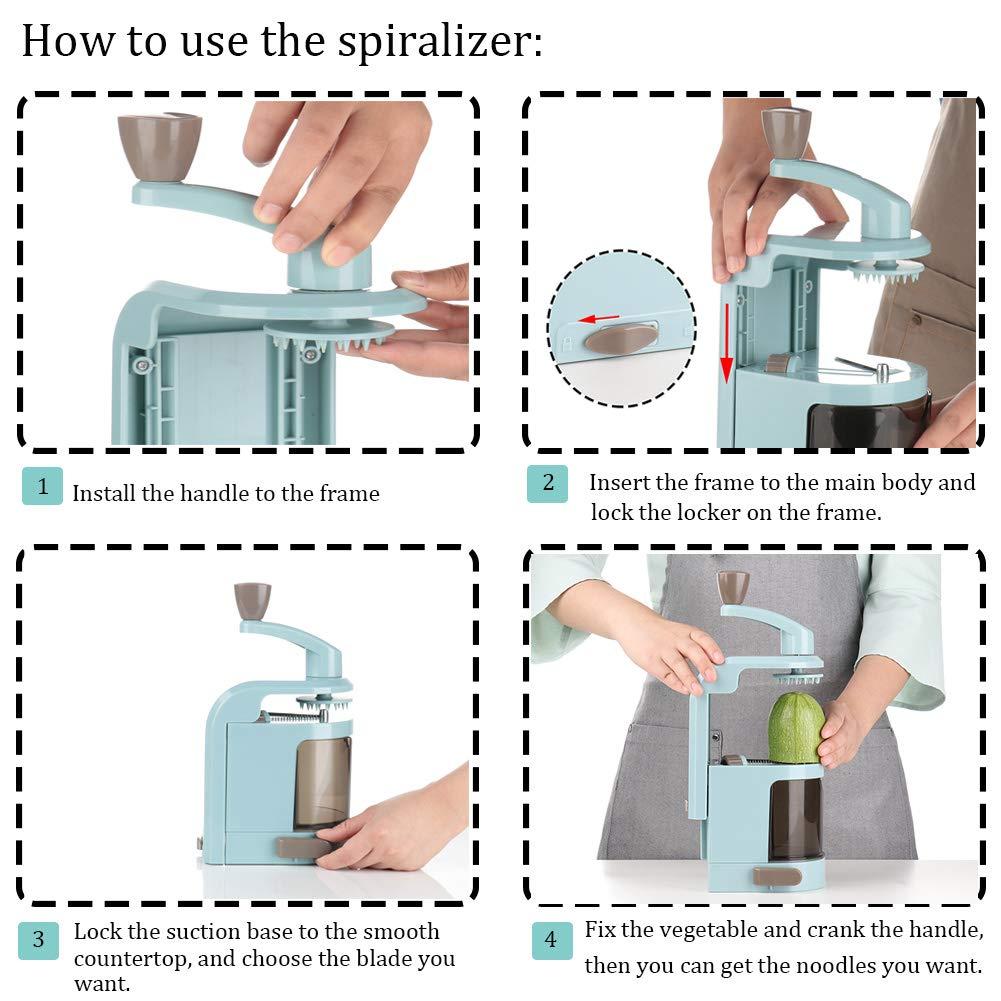 How to use the spiralizer:

1 Install the handle to the frame

2 Insert the frame to the main body and lock the locker on the frame.

3 Lock the suction base to the smooth countertop, and choose the blade you want.

4 Fix the vegetable and crank the handle, then you can get the noodles you want.