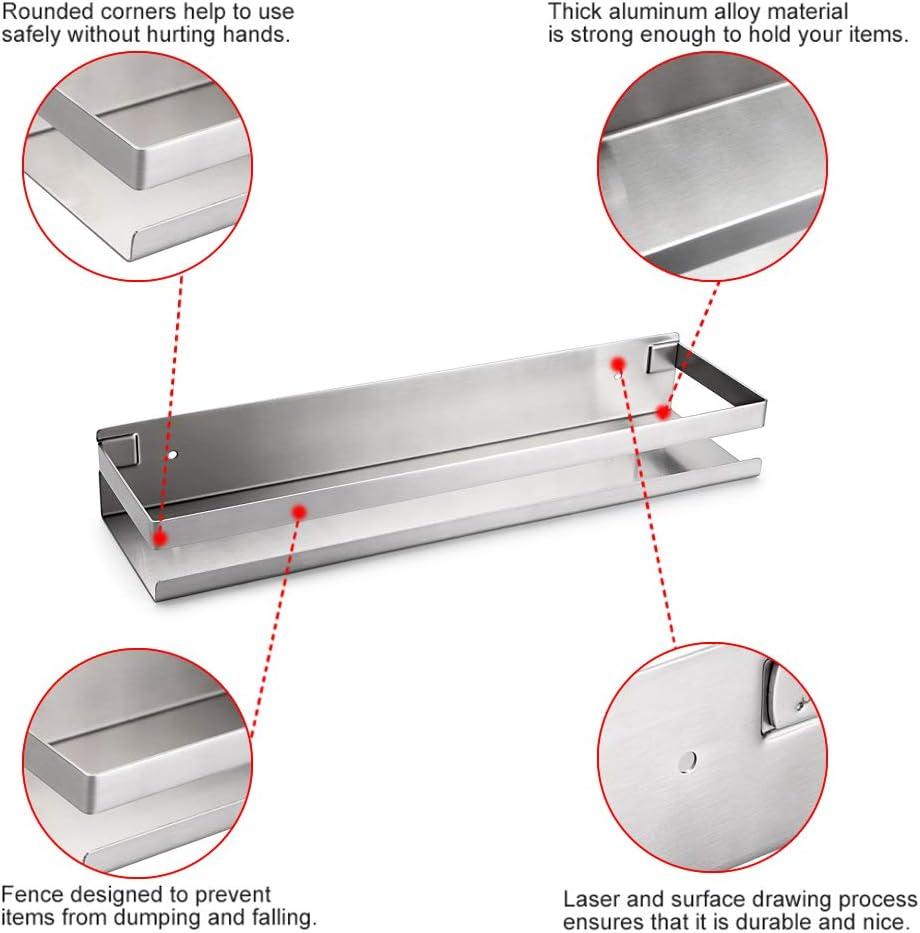 Rounded corners help to use safely without hurting hands.

Thick aluminum alloy material is strong enough to hold your items.

Fence designed to prevent items from dumping and falling.

Laser and surface drawing process ensures that it is durable and nice.