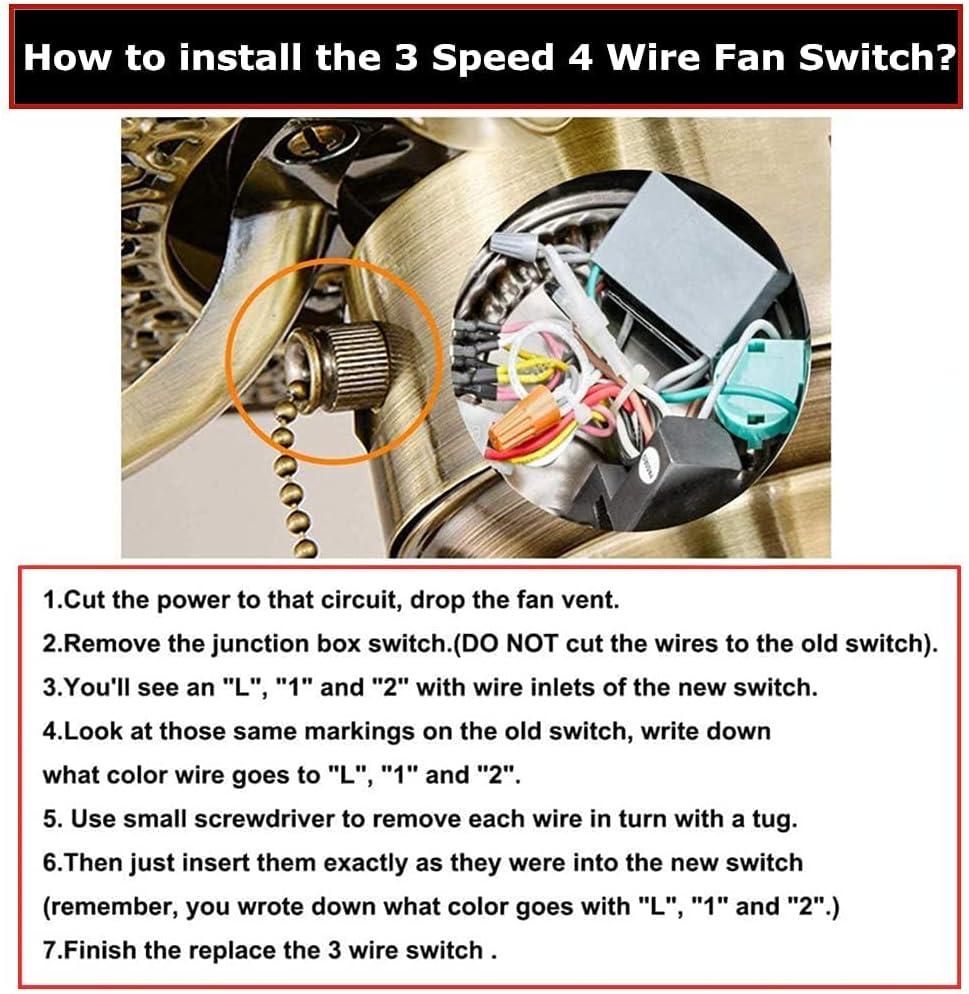 How to install the 3 Speed 4 Wire Fan Switch?

1.Cut the power to that circuit, drop the fan vent.
2.Remove the junction box switch.(DO NOT cut the wires to the old switch).
3.You'll see an "L", "1" and "2" with wire inlets of the new switch.
4.Look at those same markings on the old switch, write down what color wire goes to "L", "1" and "2".
5. Use small screwdriver to remove each wire in turn with a tug.
6.Then just insert them exactly as they were into the new switch (remember, you wrote down what color goes with "L", "1" and "2".)
7.Finish the replace the 3 wire switch .