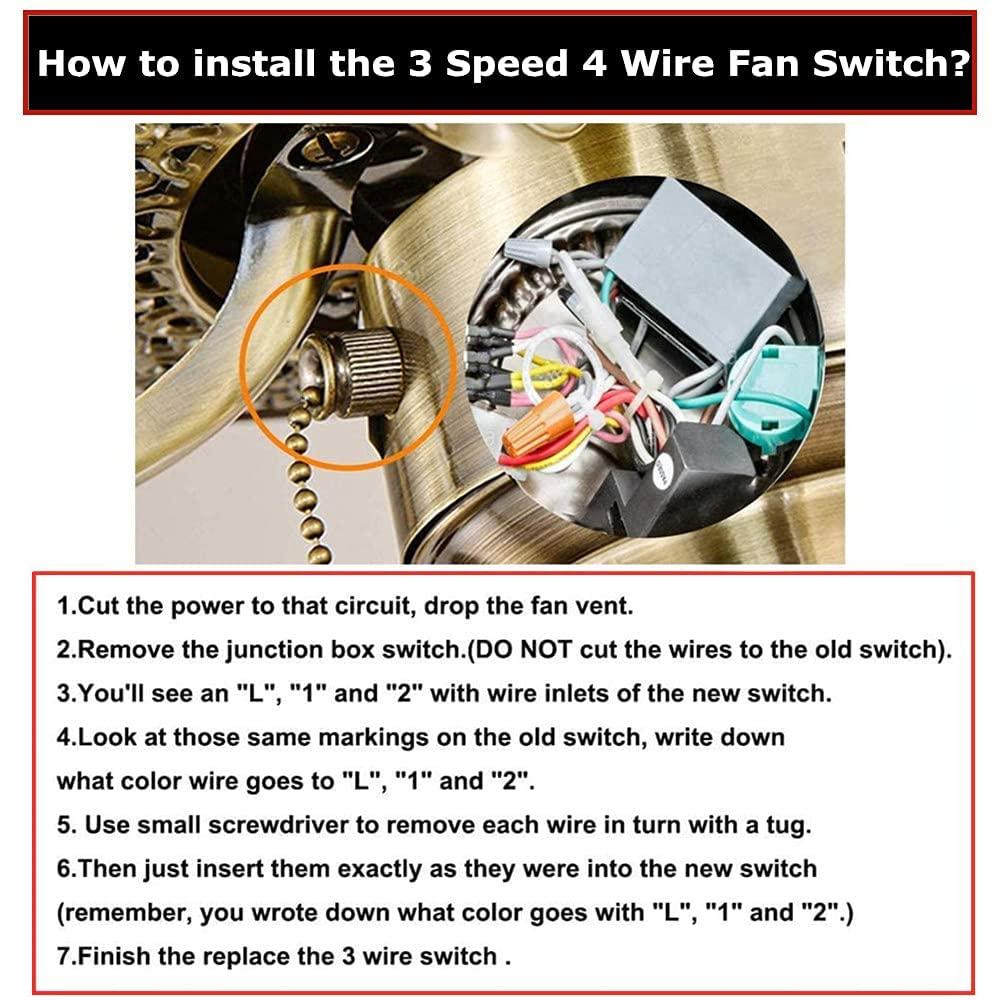 How to install the 3 Speed 4 Wire Fan Switch?

1.Cut the power to that circuit, drop the fan vent.

2.Remove the junction box switch.(DO NOT cut the wires to the old switch).

3.You'll see an "L", "1" and "2" with wire inlets of the new switch.

4.Look at those same markings on the old switch, write down what color wire goes to "L", "1" and "2".

5. Use small screwdriver to remove each wire in turn with a tug.

6.Then just insert them exactly as they were into the new switch (remember, you wrote down what color goes with "L", "1" and "2".)

7.Finish the replace the 3 wire switch .