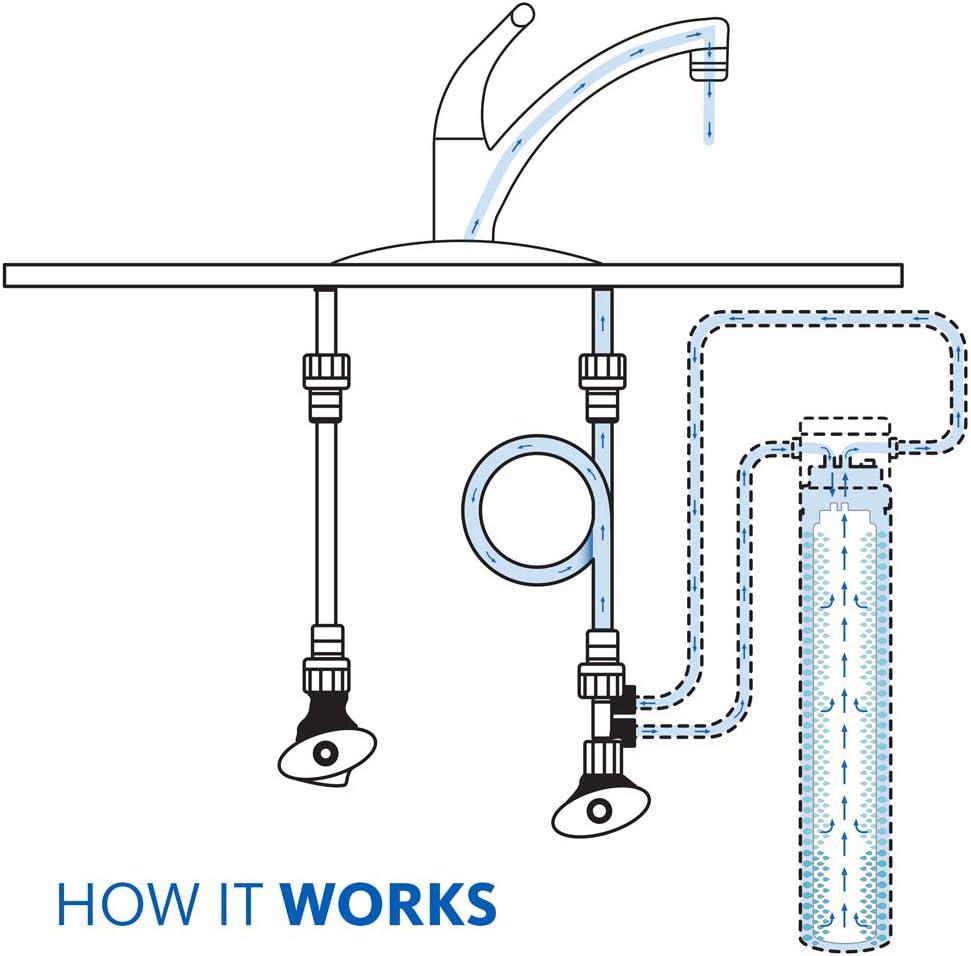 HOW IT WORKS