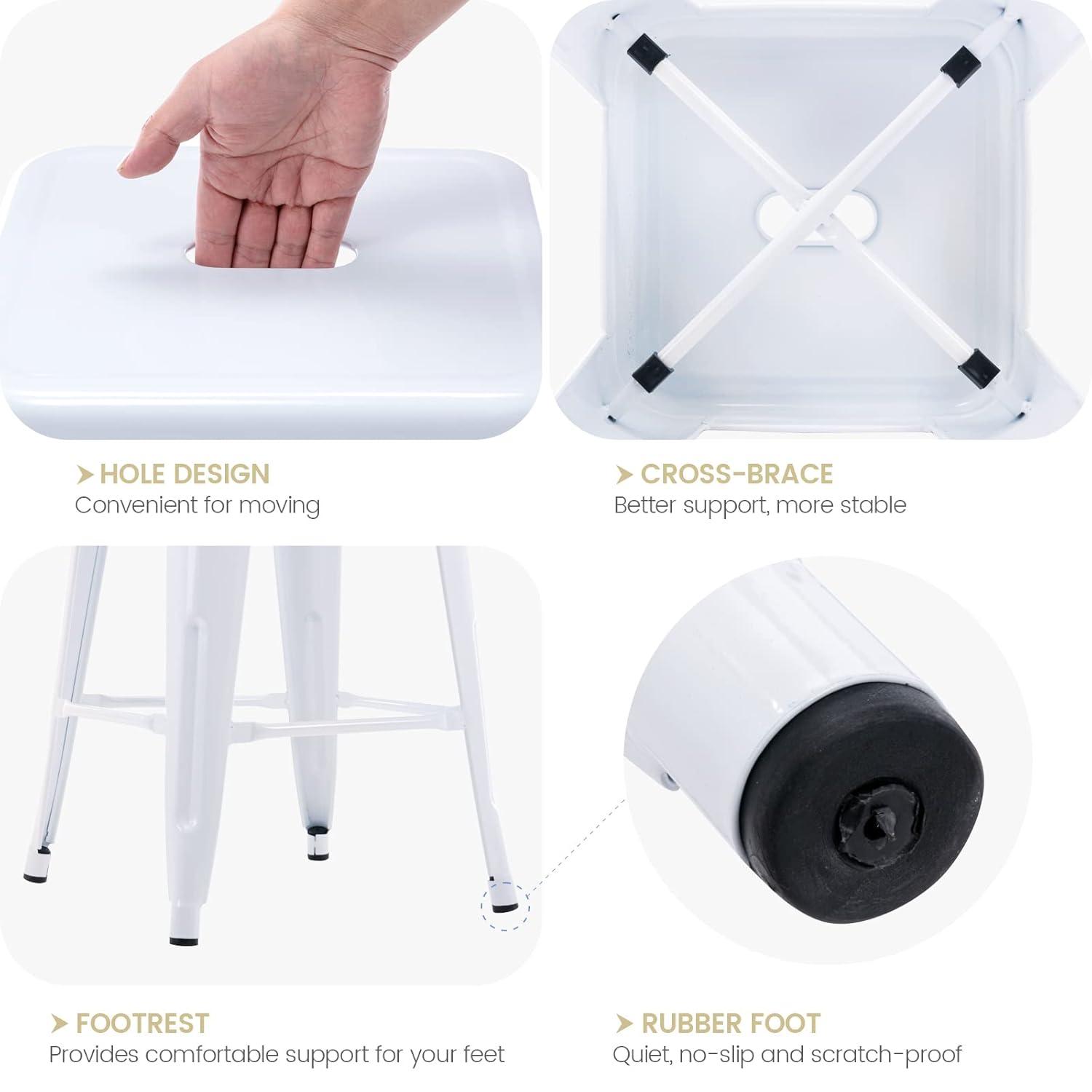 HOLE DESIGN
Convenient for moving

CROSS-BRACE
Better support, more stable

FOOTREST
Provides comfortable support for your feet

RUBBER FOOT
Quiet, no-slip and scratch-proof